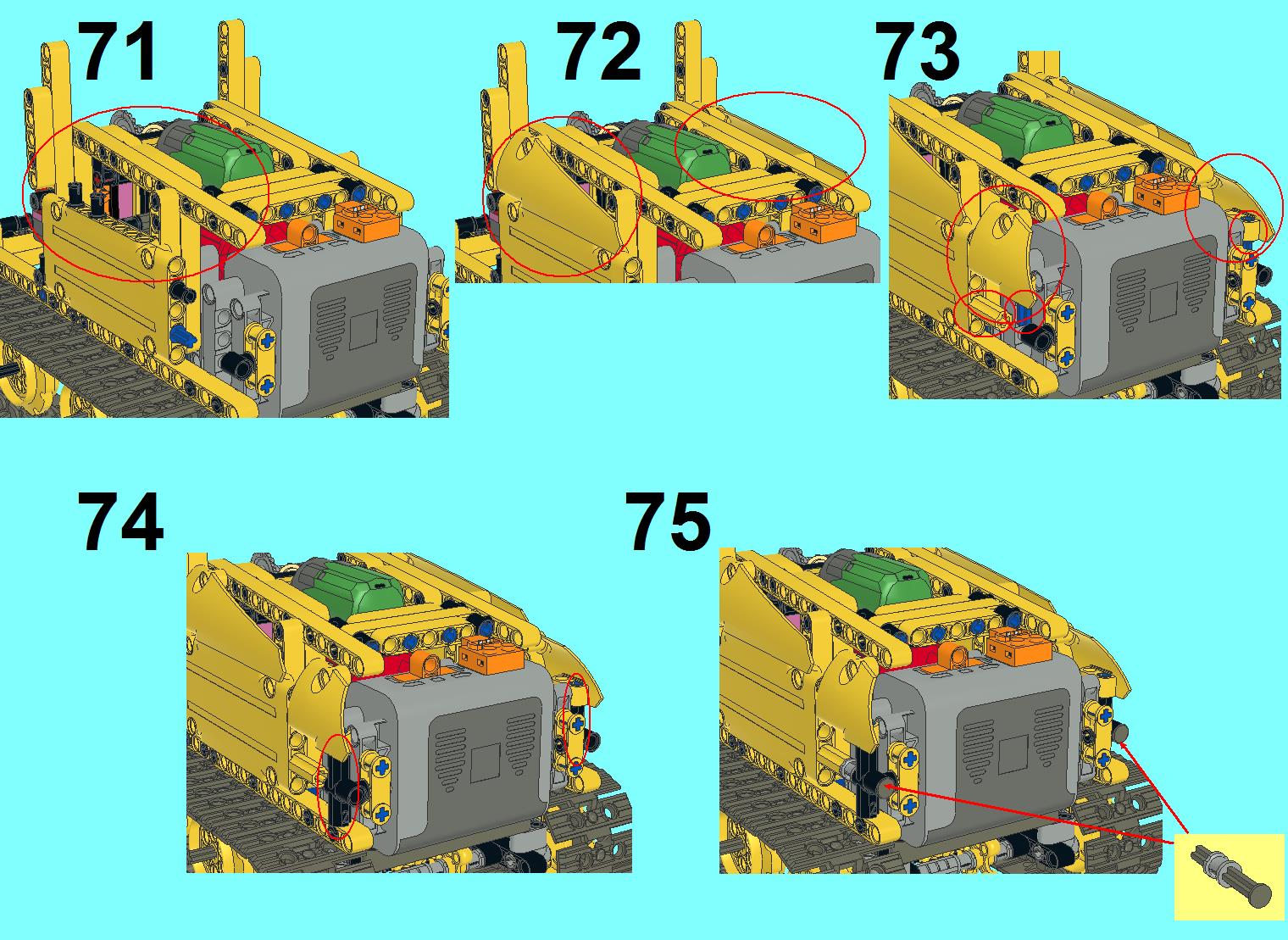 71

72

73

74

75