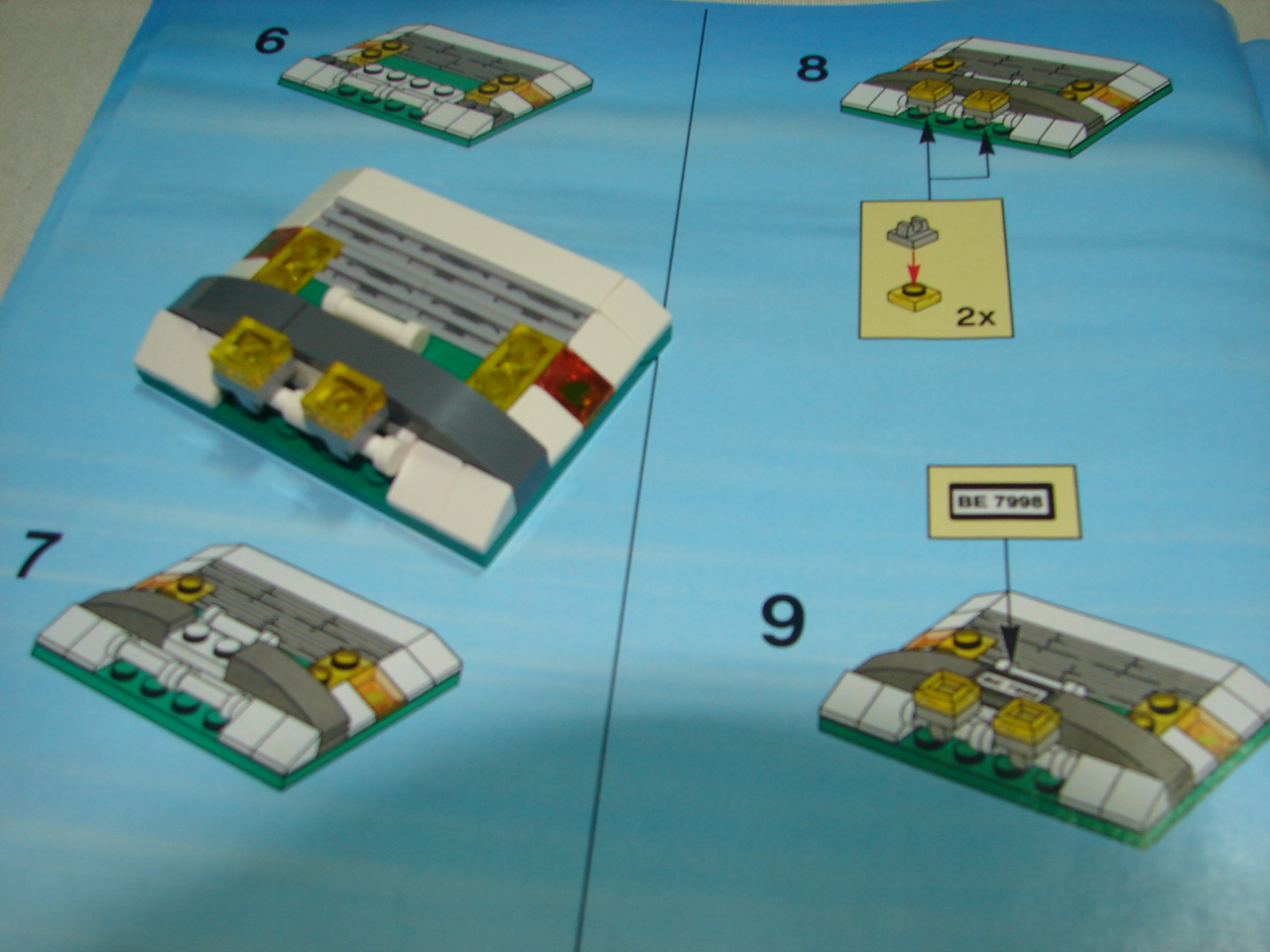 6

7

8

2x

BE 7998

9