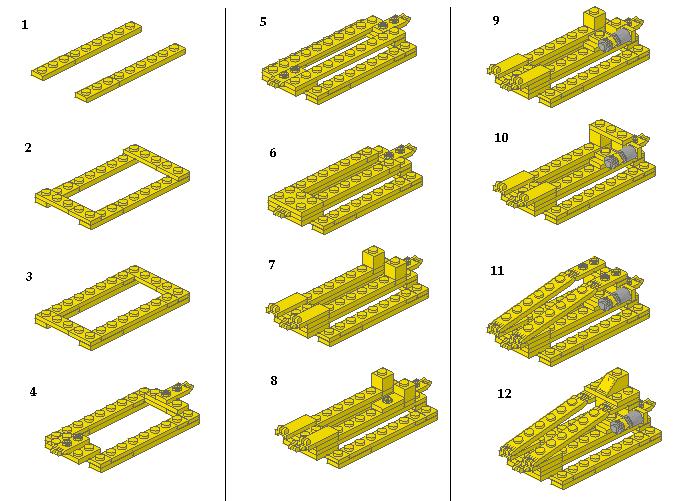 1

2

3

4

5

6

7

8

9

10

11

12