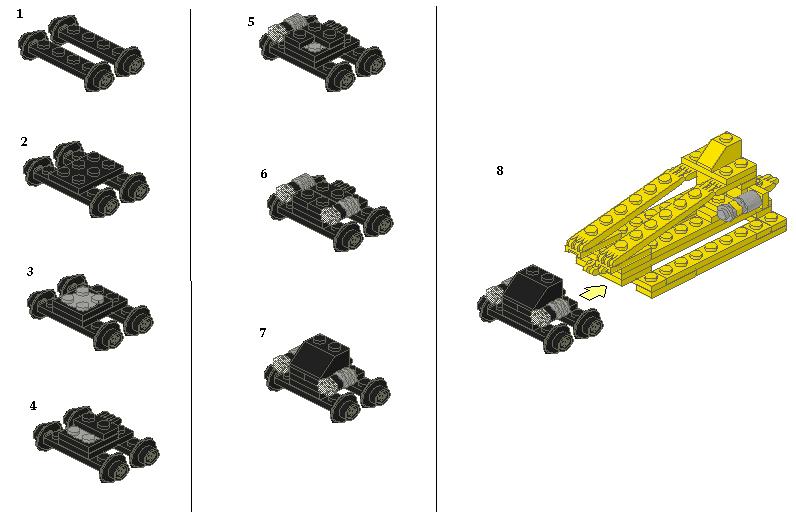 1

2

3

4

5

6

7

8