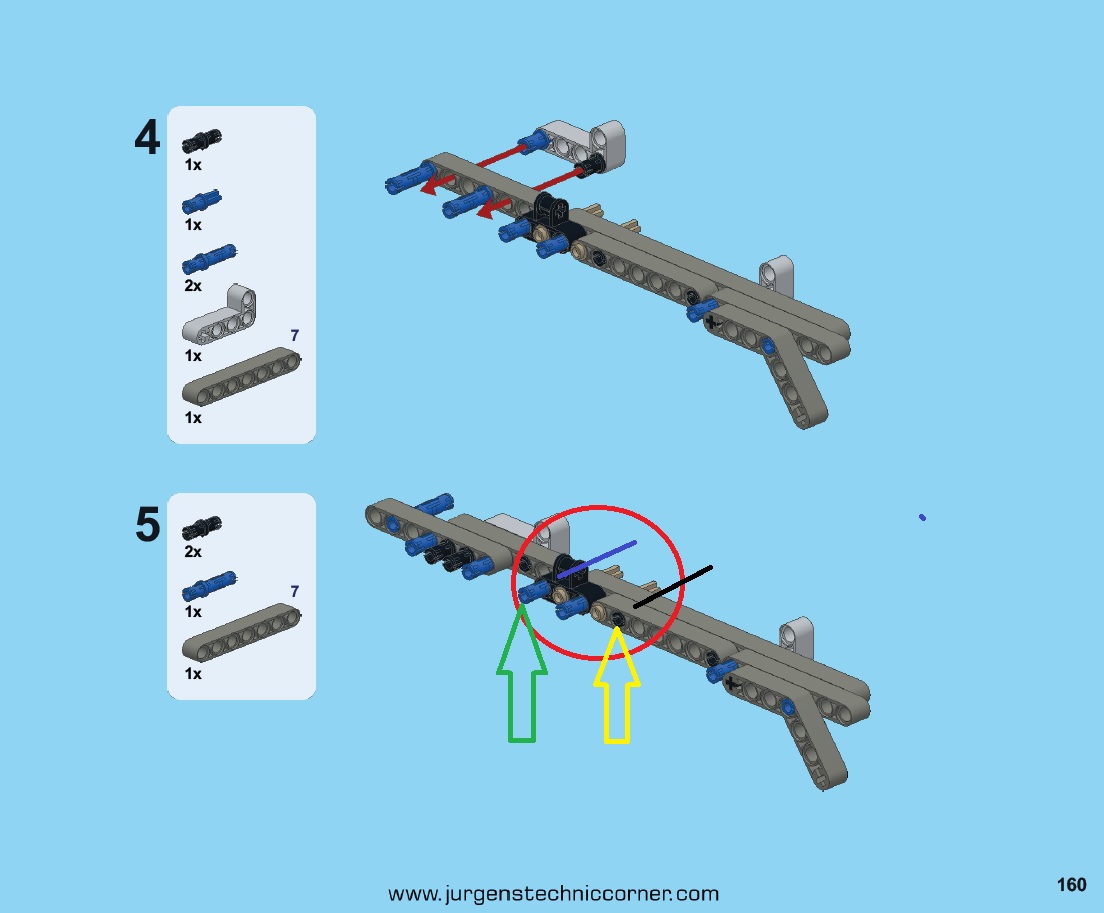 4

1x

1x

2x

1x

7

1x

5

2x

1x

7

1x

www.jurgenstechniccorner.com

160