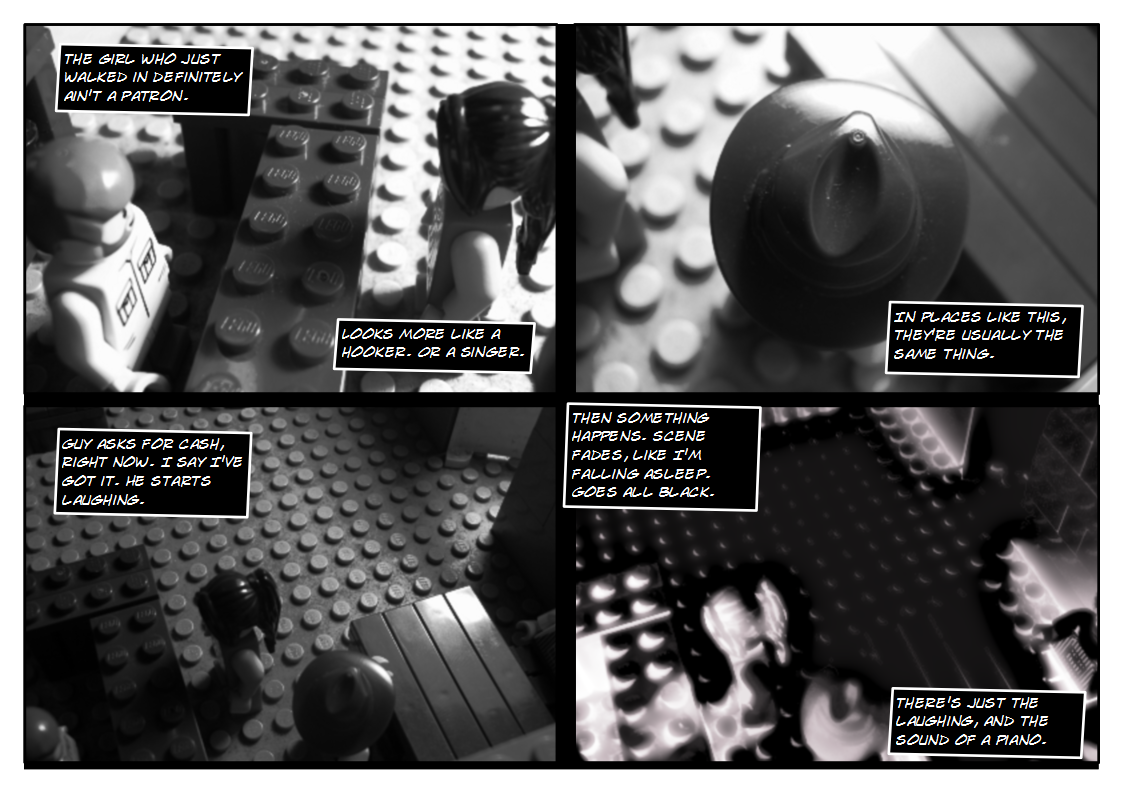 THE GIRL WHO JUST WALKED IN DEFINITELY AIN'T A PATRON.

LOOKS MORE LIKE A HOOKER. OR A SINGER.

IN PLACES LIKE THIS, THEY'RE USUALLY THE SAME THING.

GUY ASKS FOR CASH, RIGHT NOW. I SAY I'VE GOT IT. HE STARTS LAUGHING.

THEN SOMETHING HAPPENS. SCENE FADES, LIKE I'M FALLING ASLEEP. GOES ALL BLACK.

THERE'S JUST THE LAUGHING, AND THE SOUND OF A PIANO.