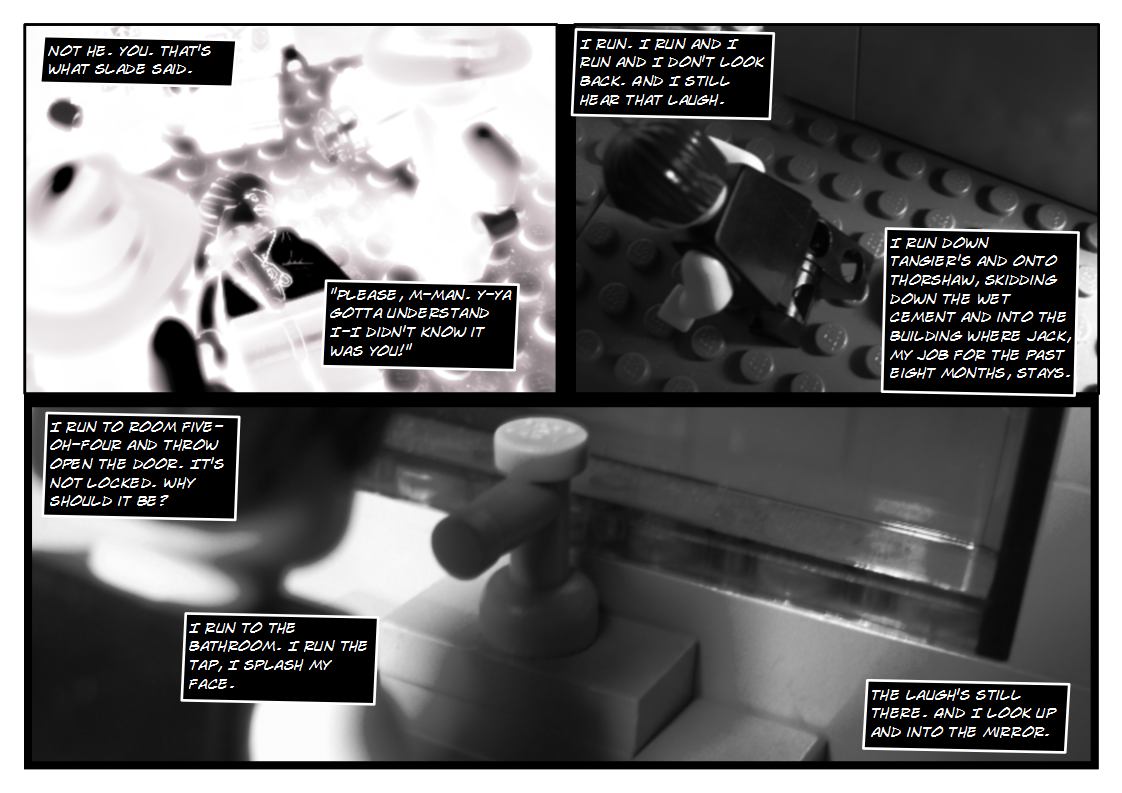 NOT HE. YOU. THAT'S WHAT SLADE SAID.

"PLEASE, M-MAN. Y-YA GOTTA UNDERSTAND I-I DIDN'T KNOW IT WAS YOU!"

I RUN. I RUN AND I RUN AND I DON'T LOOK BACK. AND I STILL HEAR THAT LAUGH.

I RUN DOWN TANGIER'S AND ONTO THORSHAW, SKIDDING DOWN THE WET CEMENT AND INTO THE BUILDING WHERE JACK, MY JOB FOR THE PAST EIGHT MONTHS, STAYS.

I RUN TO ROOM FIVE-OH-FOUR AND THROW OPEN THE DOOR. IT'S NOT LOCKED. WHY SHOULD IT BE?

I RUN TO THE BATHROOM. I RUN THE TAP, I SPLASH MY FACE.

THE LAUGH'S STILL THERE. AND I LOOK UP AND INTO THE MIRROR.