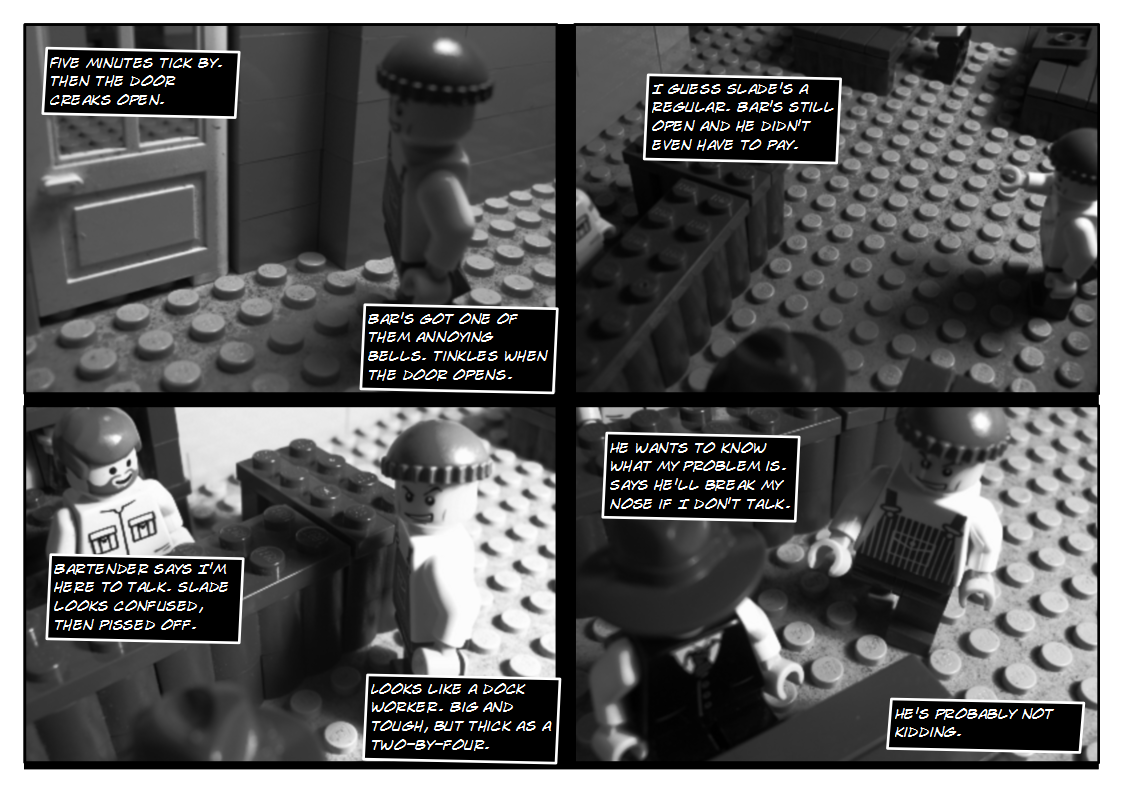 FIVE MINUTES TICK BY. THEN THE DOOR CREAKS OPEN.

BAR'S GOT ONE OF THEM ANNOYING BELLS. TINKLES WHEN THE DOOR OPENS.

I GUESS SLADE'S A REGULAR. BAR'S STILL OPEN AND HE DIDN'T EVEN HAVE TO PAY.

BARTENDER SAYS I'M HERE TO TALK. SLADE LOOKS CONFUSED, THEN PISSED OFF.

LOOKS LIKE A DOCK WORKER. BIG AND TOUGH, BUT THICK AS A TWO-BY-FOUR.

HE WANTS TO KNOW WHAT MY PROBLEM IS. SAYS HE'LL BREAK MY NOSE IF I DON'T TALK.

HE'S PROBABLY NOT KIDDING.