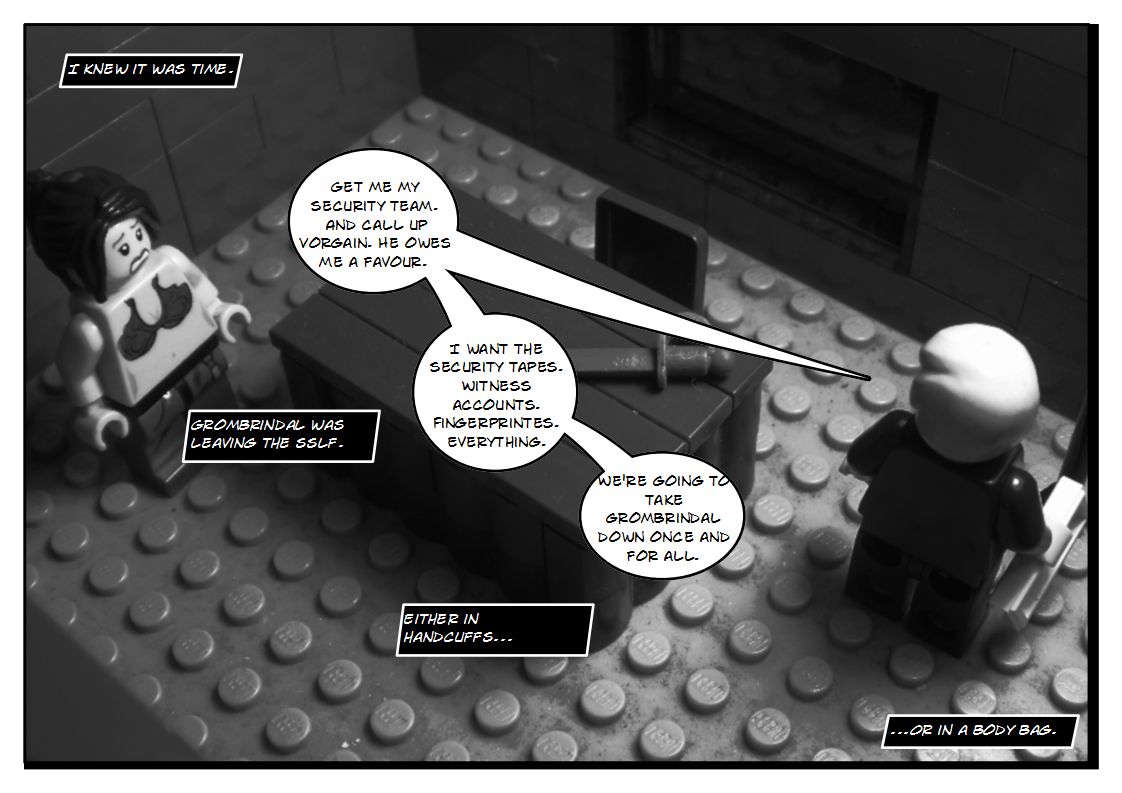 I KNEW IT WAS TIME.

GET ME MY SECURITY TEAM. AND CALL UP VORGAIN. HE OWES ME A FAVOUR.

I WANT THE SECURITY TAPES. WITNESS ACCOUNTS. FINGERPRINTES. EVERYTHING.

GROMBRINDAL WAS LEAVING THE SSLF.

WE'RE GOING TO TAKE GROMBRINDAL DOWN ONCE AND FOR ALL.

EITHER IN HANDCUFFS...

...OR IN A BODY BAG.