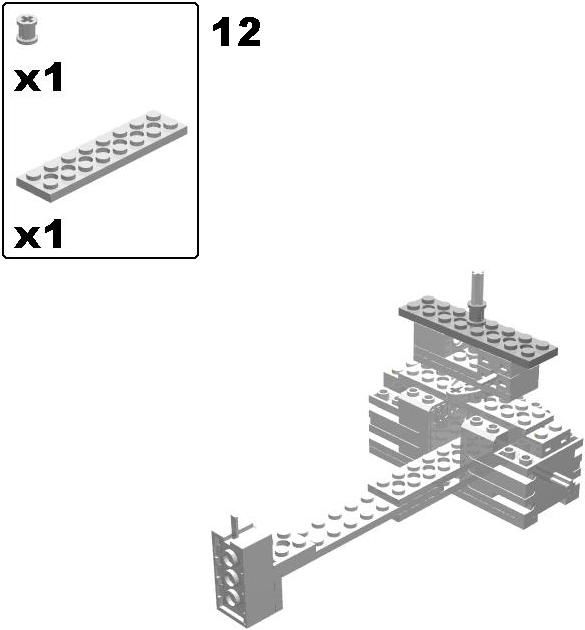 x1

x1

12