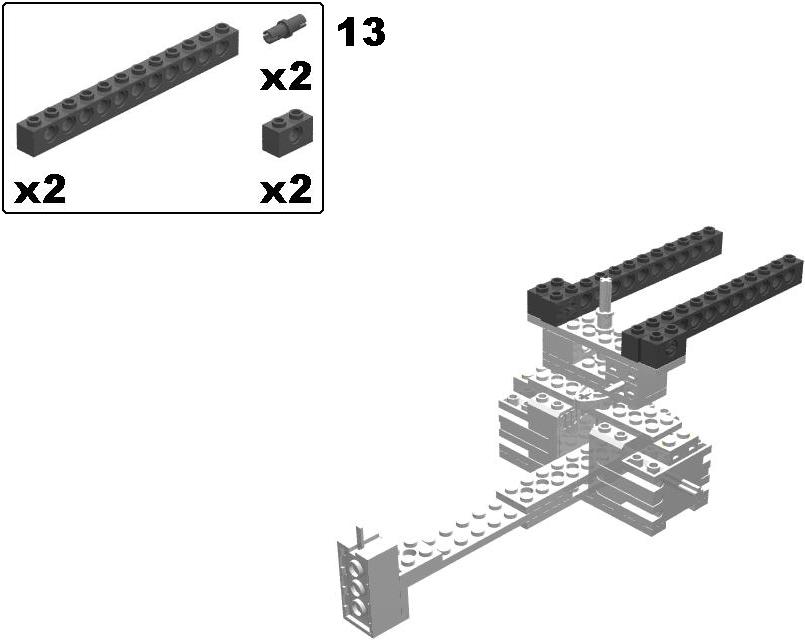 13

x2

x2

x2