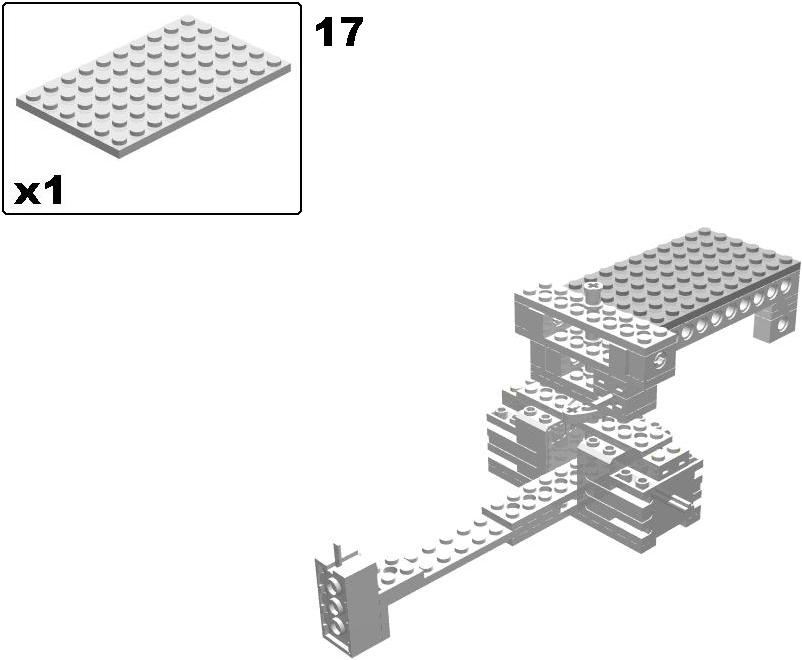 x1

17