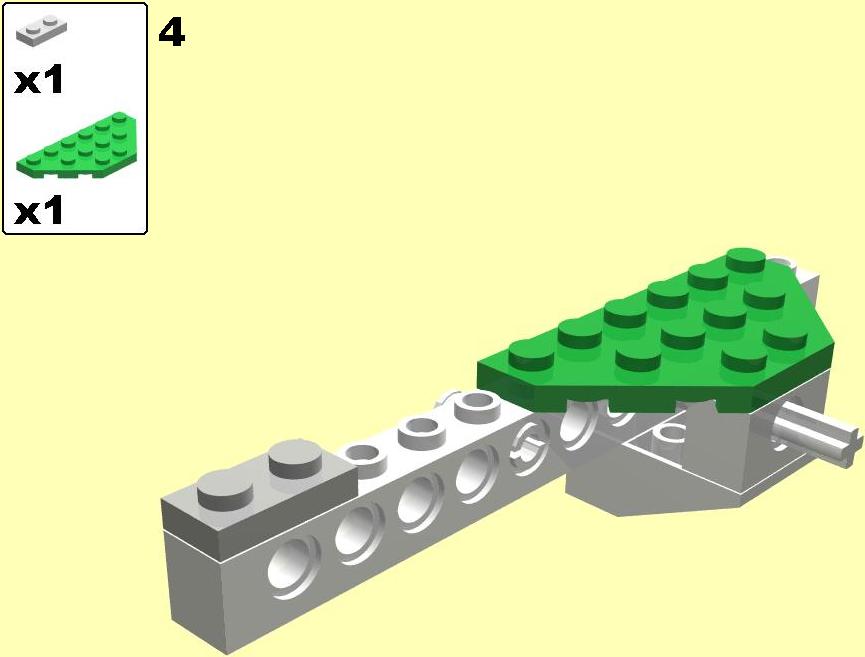 x1

x1

4