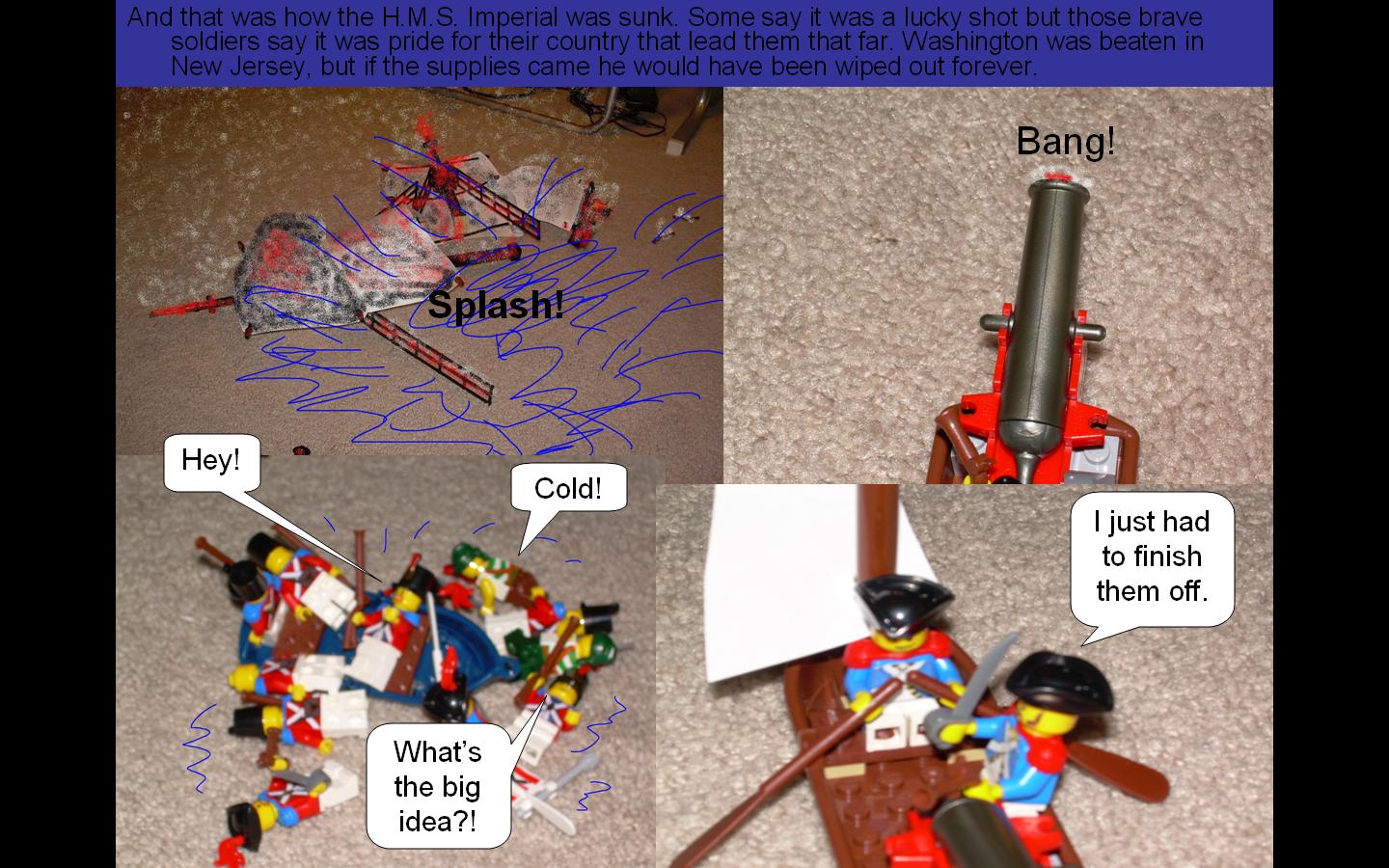 And that was how the H.M.S. Imperial was sunk. Some say it was a lucky shot but those brave soldiers say it was pride for their country that lead them that far. Washington was beaten in New Jersey, but if the supplies came he would have been wiped out forever.

Splash!

Bang!

Hey!

Cold!

What's the big idea?!

I just had to finish them off.