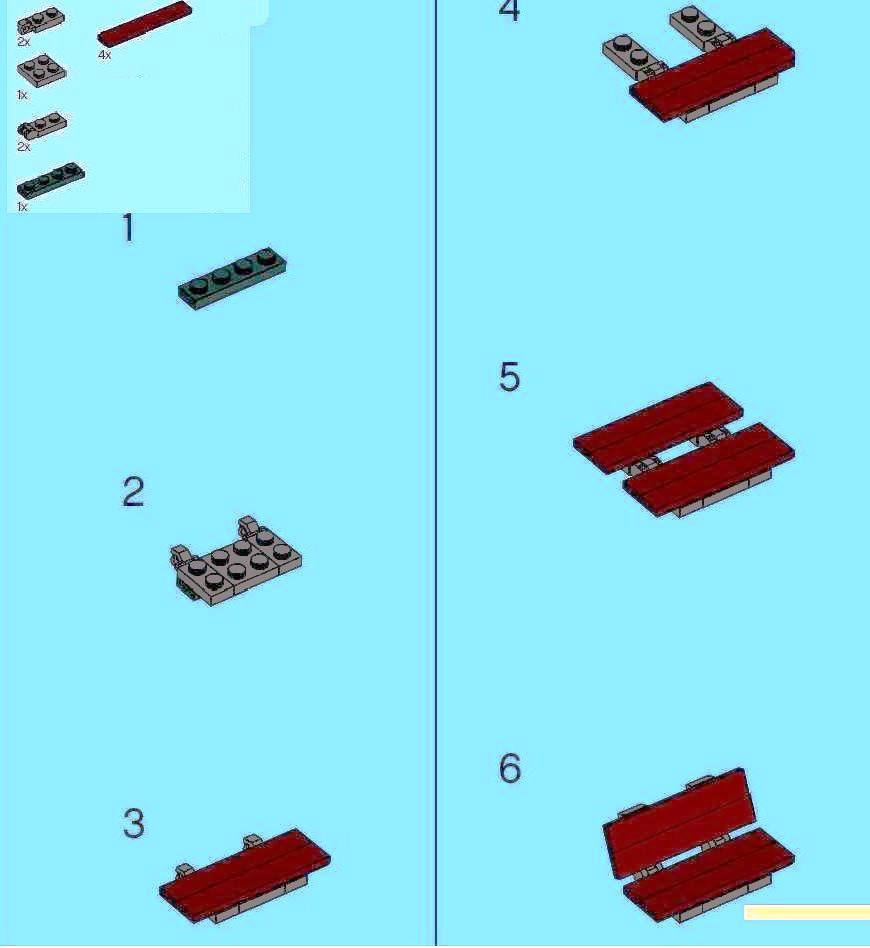 2x
4x
1x
2x
1x
1
2
3
4
5
6