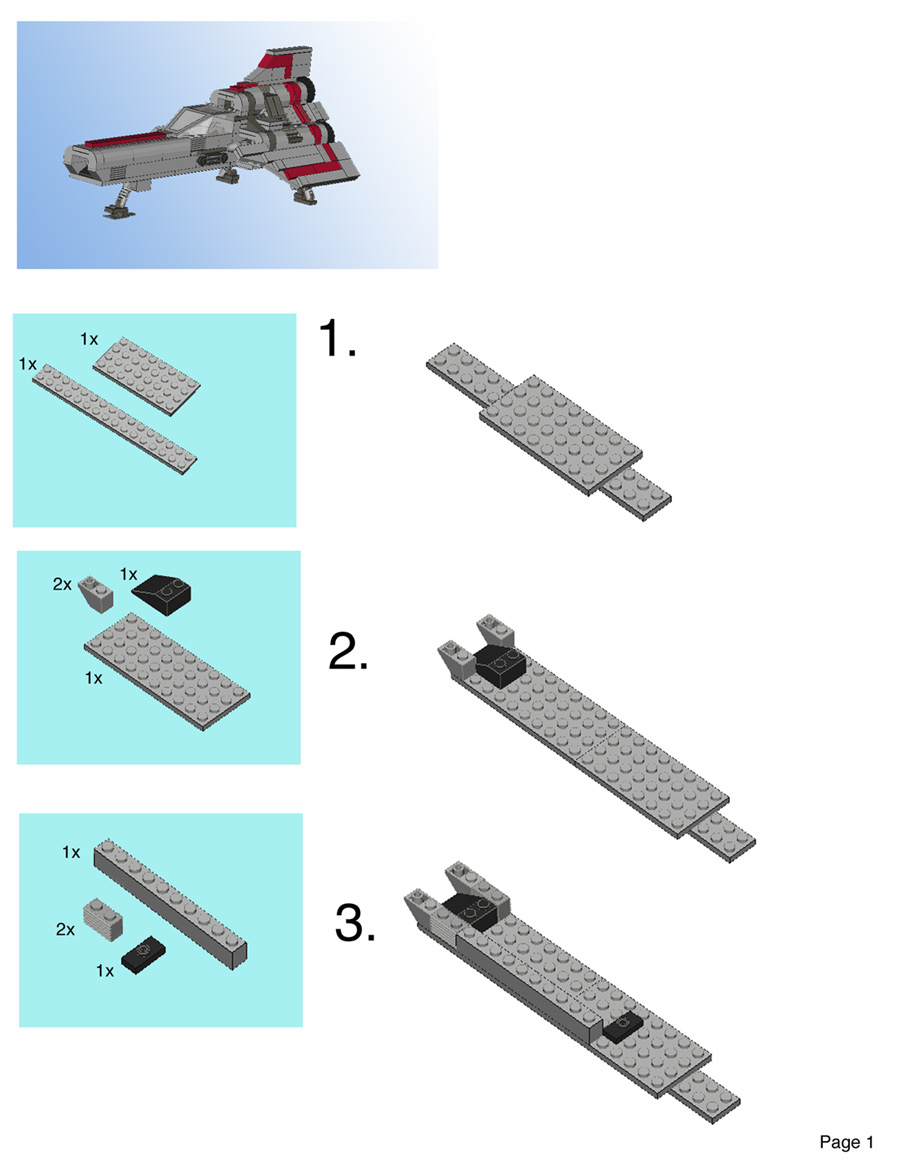 1x
1x

1.

2x
1x
1x

2.

1x
2x
1x

3.

Page 1