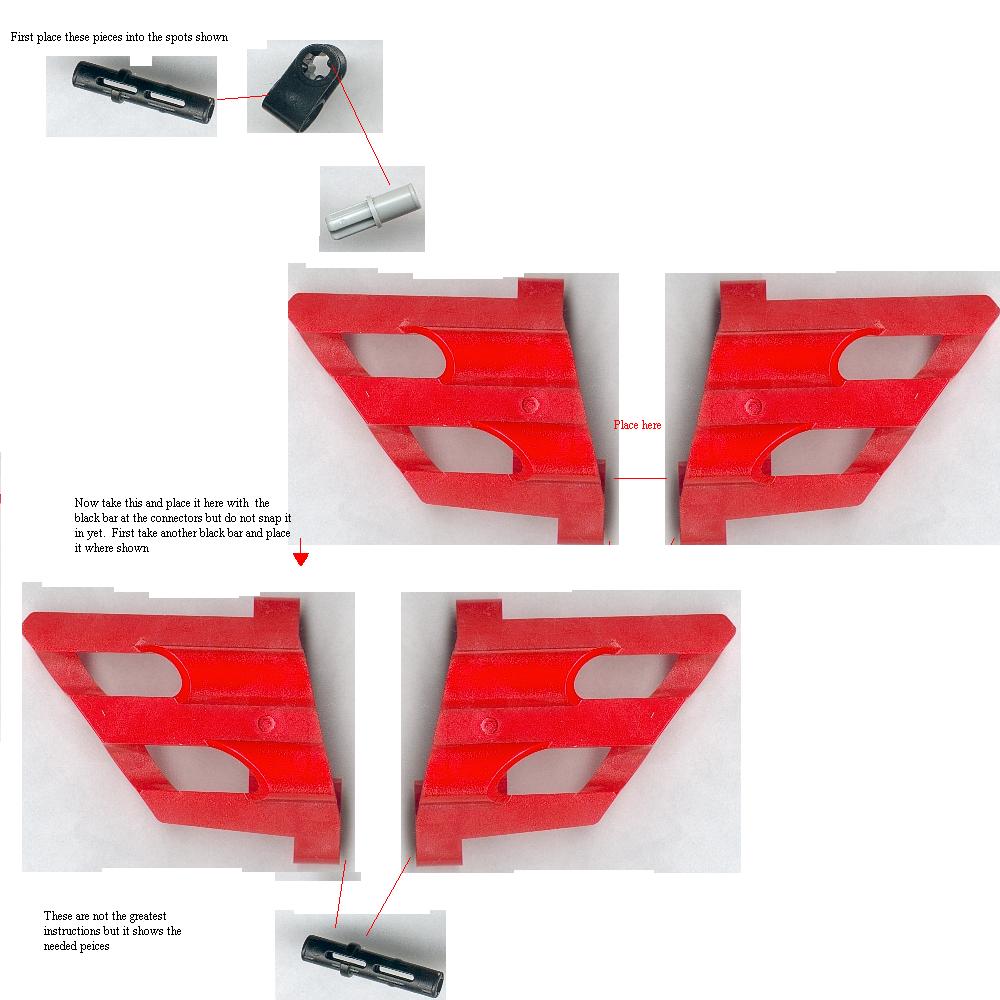 First place these pieces into the spots shown

Place here

Now take this and place it here with the black bar at the connectors but do not snap it in yet. First take another black bar and place it where shown

These are not the greatest instructions but it shows the needed peices