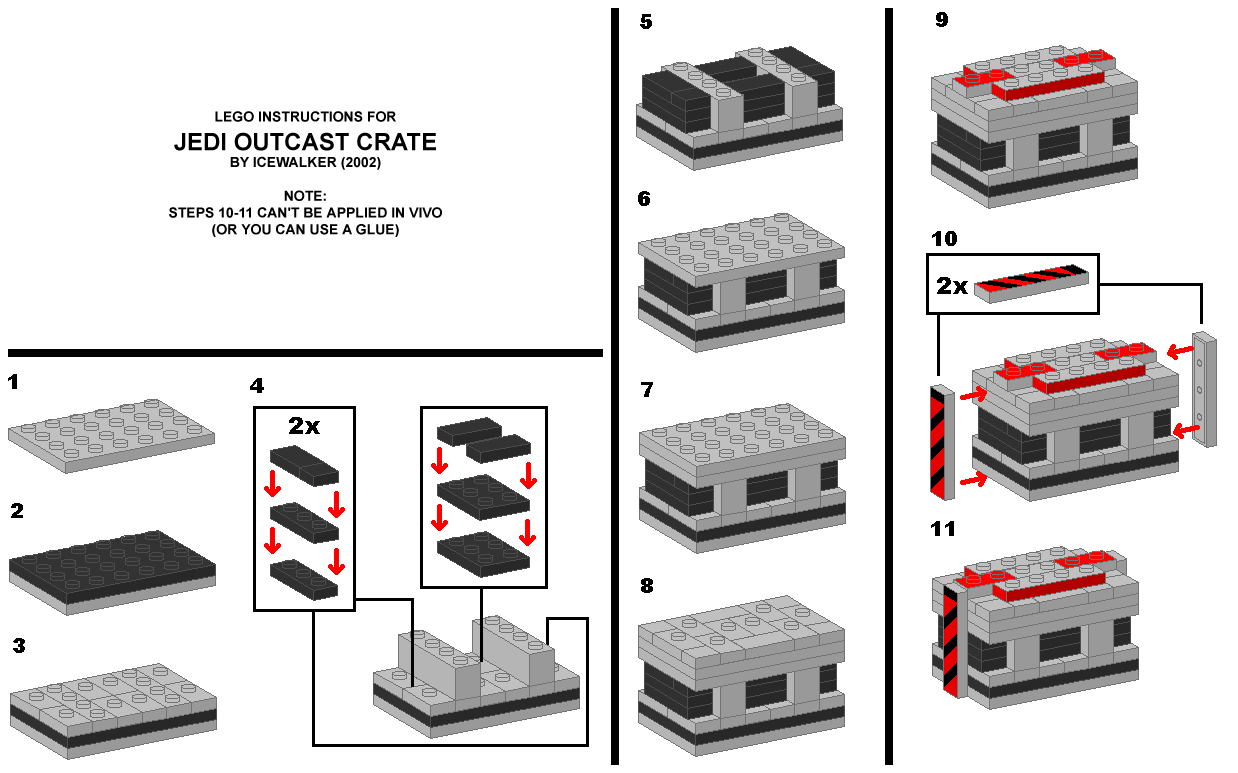 LEGO INSTRUCTIONS FOR
JEDI OUTCAST CRATE
BY ICEWALKER (2002)

NOTE:
STEPS 10-11 CAN'T BE APPLIED IN VIVO
(OR YOU CAN USE A GLUE)

1

2

3

4

2x

5

6

7

8

9

10

2x

11