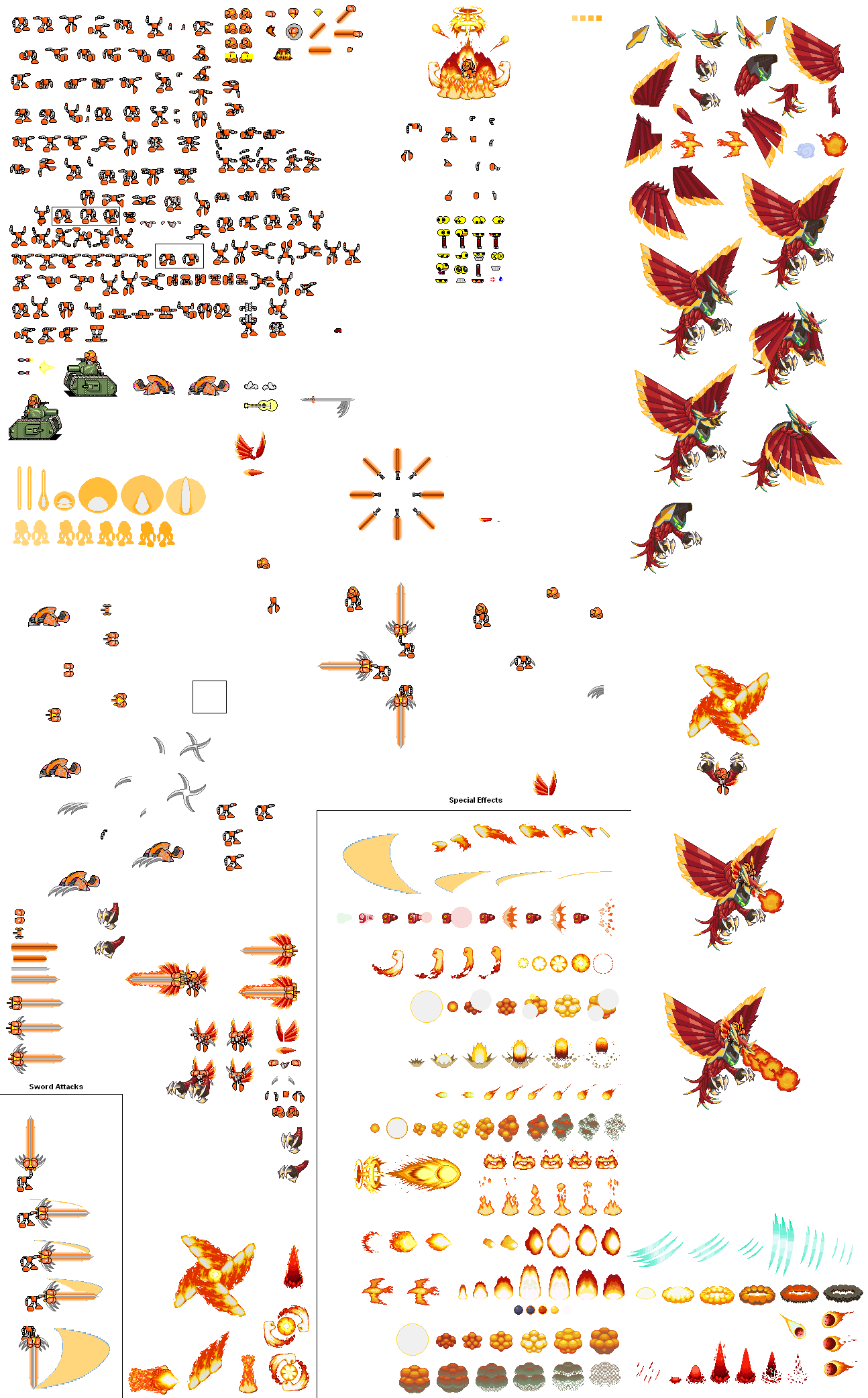 Special Effects

Sword Attacks