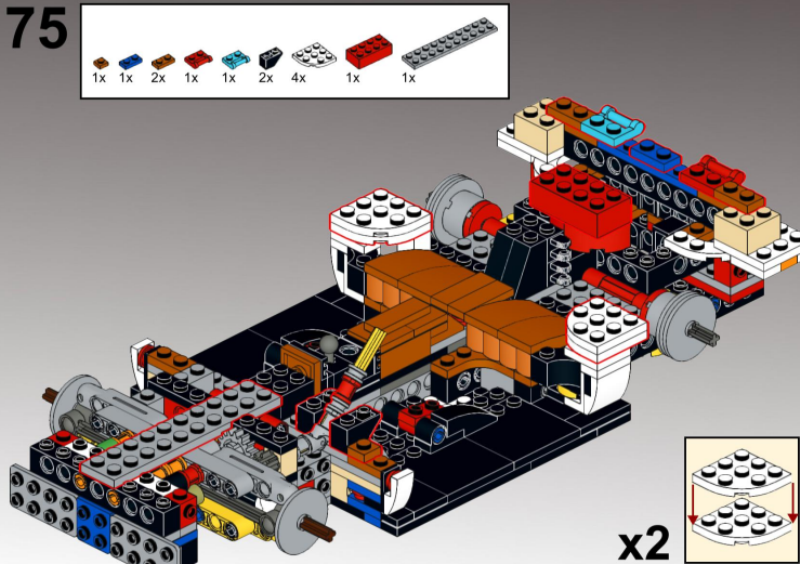 75

1x 1x 2x 1x 1x 2x 4x 1x 1x

x2