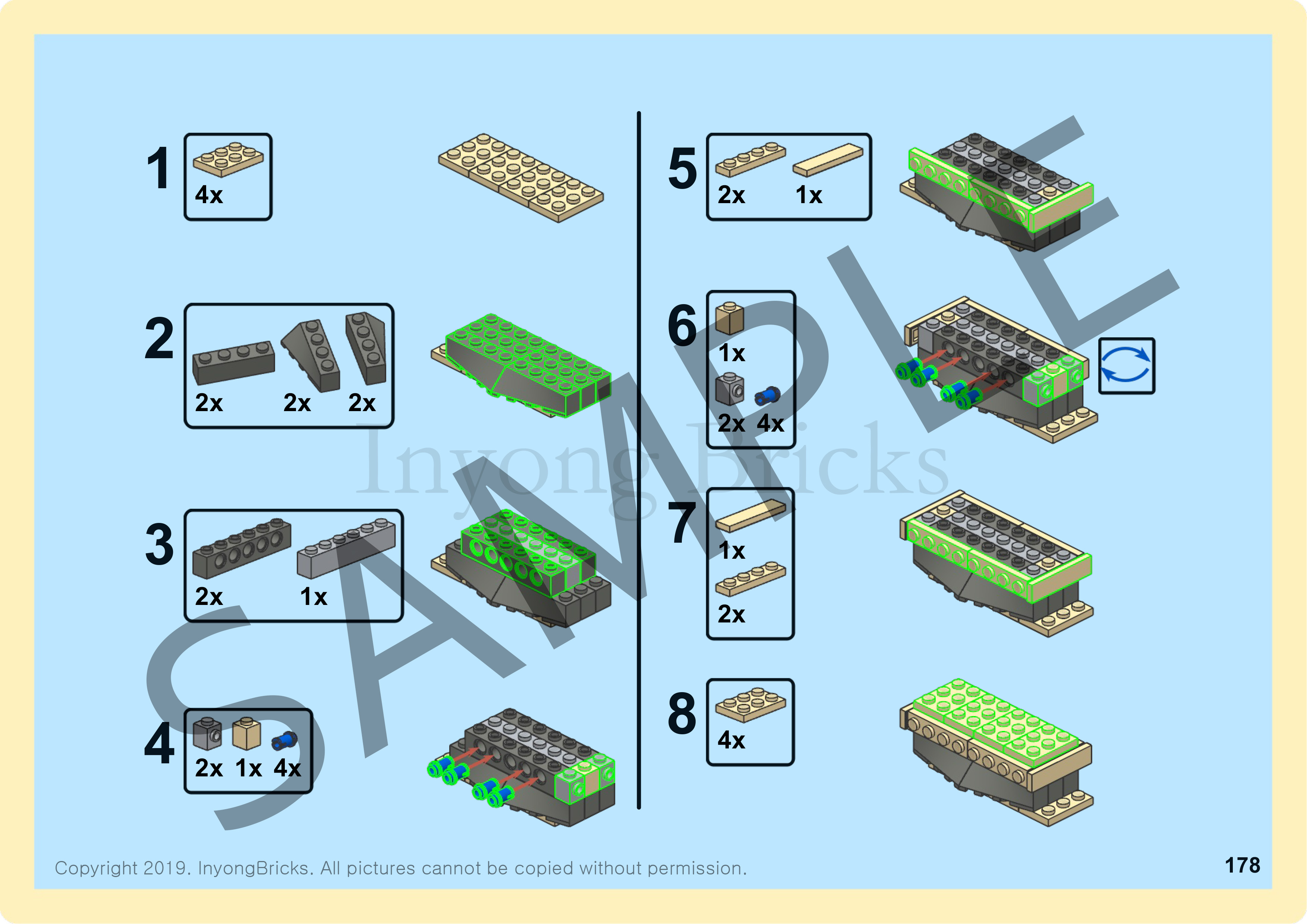 1
4x

2
2x 2x 2x

3
2x 1x

4
2x 1x 4x

5
2x 1x

6
1x
2x 4x

7
1x
2x

8
4x

SAMPLE

Inyong Bricks

Copyright 2019. InyongBricks. All pictures cannot be copied without permission.

178