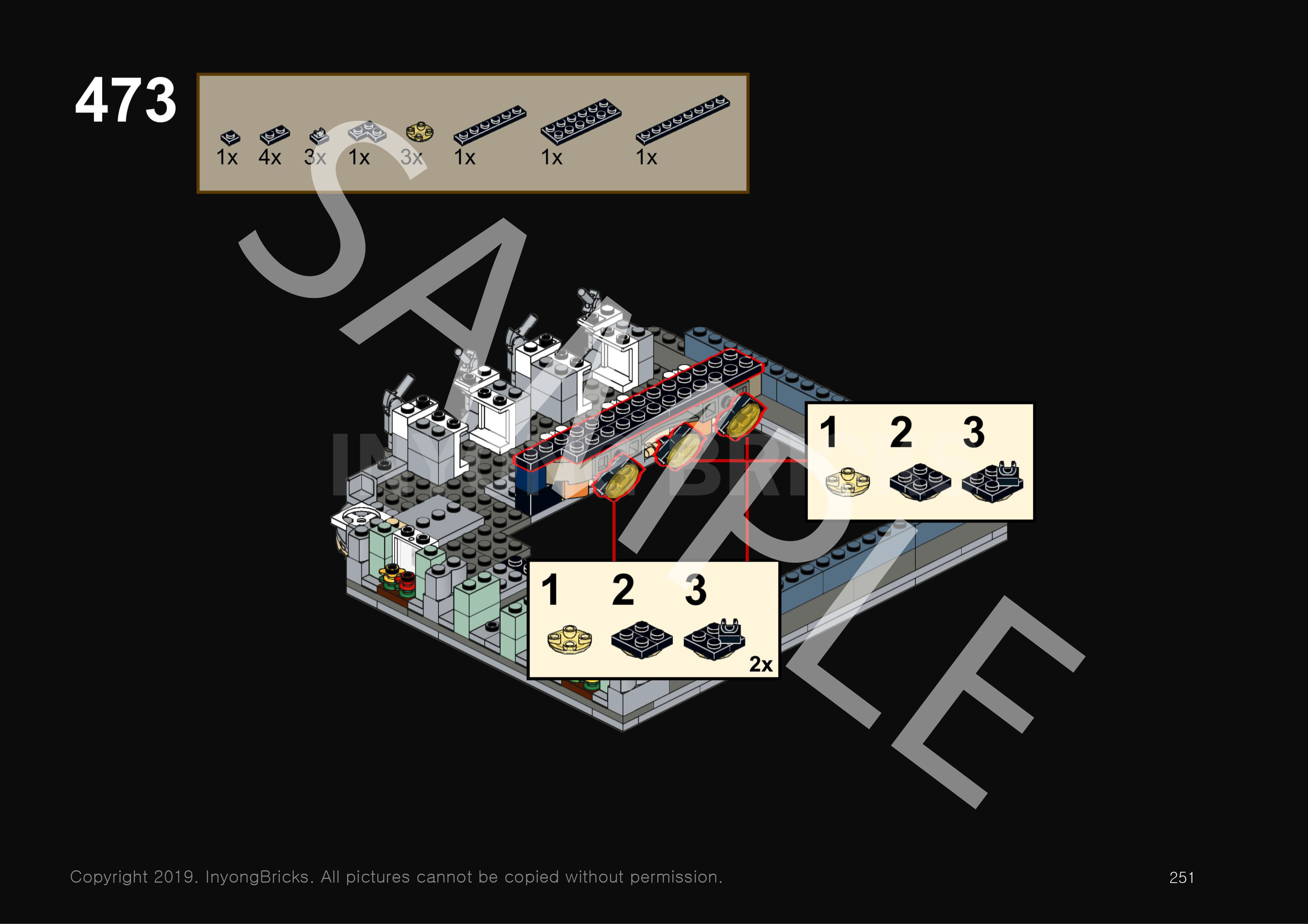 473

1x 4x 3x 1x 3x 1x 1x 1x

SAMPLE

INYONGBRICKS

1 2 3

1 2 3

2x

Copyright 2019. InyongBricks. All pictures cannot be copied without permission.

251