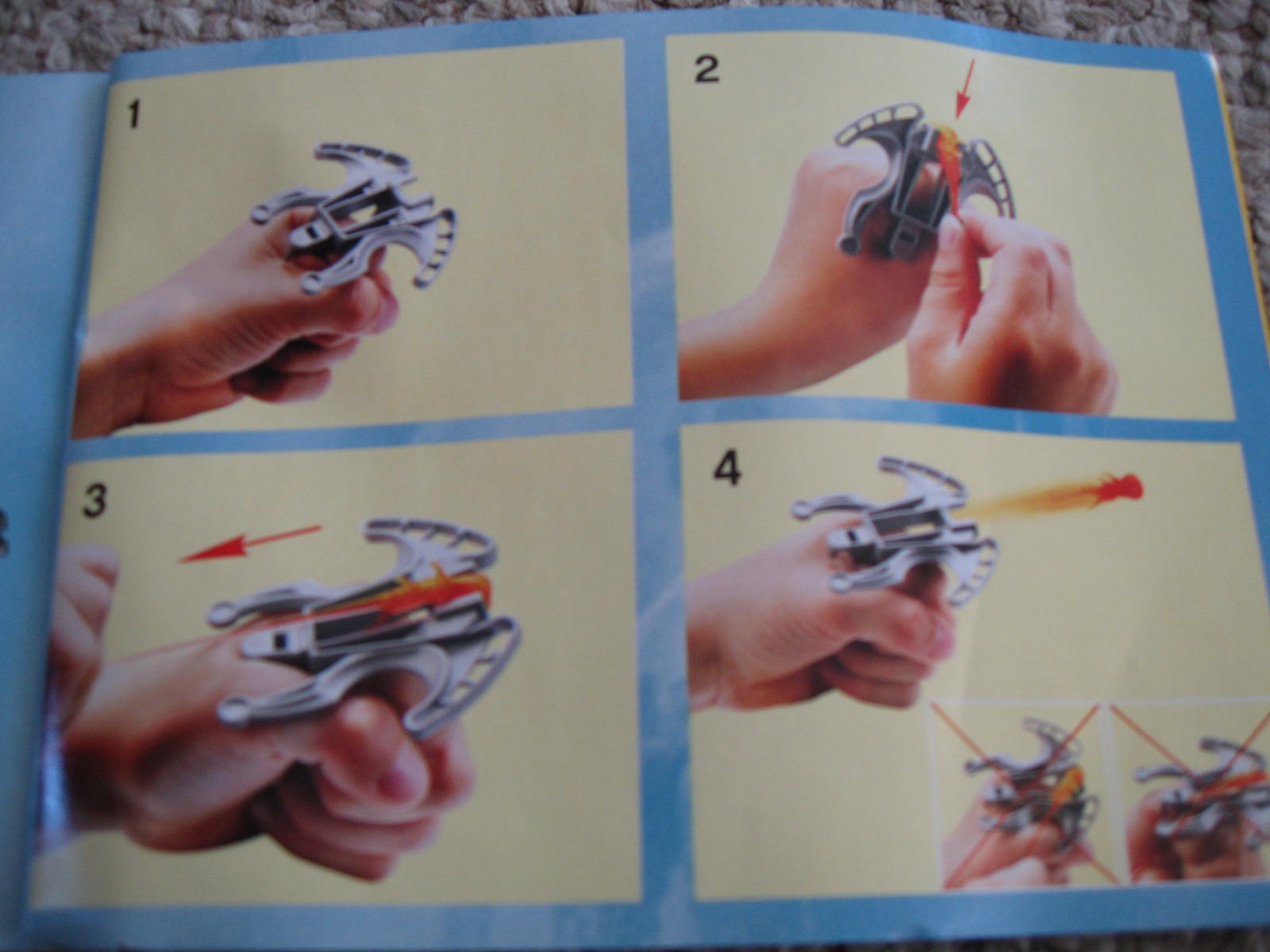 1

2

3

4