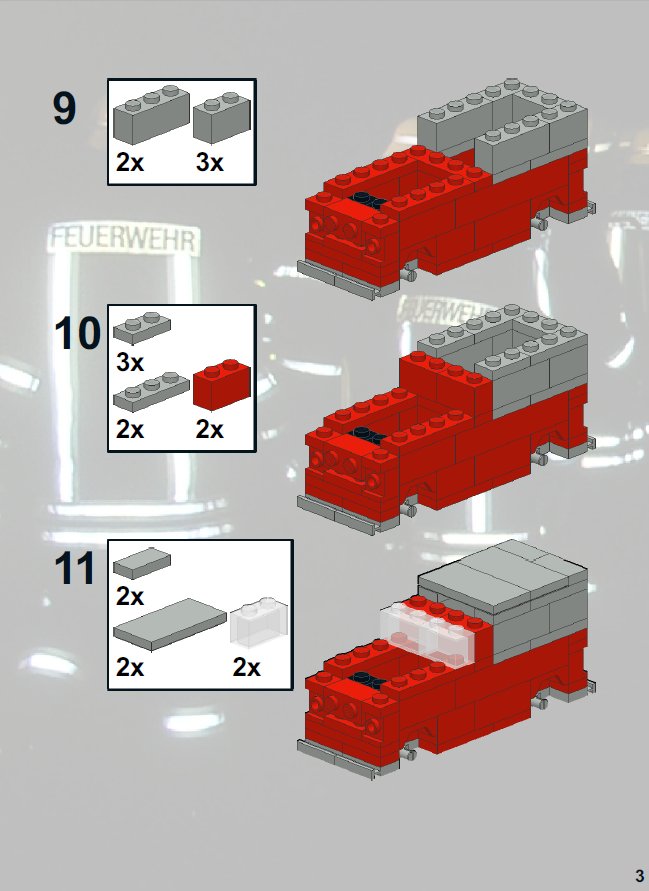 9

2x 3x

FEUERWEHR

10

3x

2x 2x

FEUERWEHR

11

2x

2x 2x

3