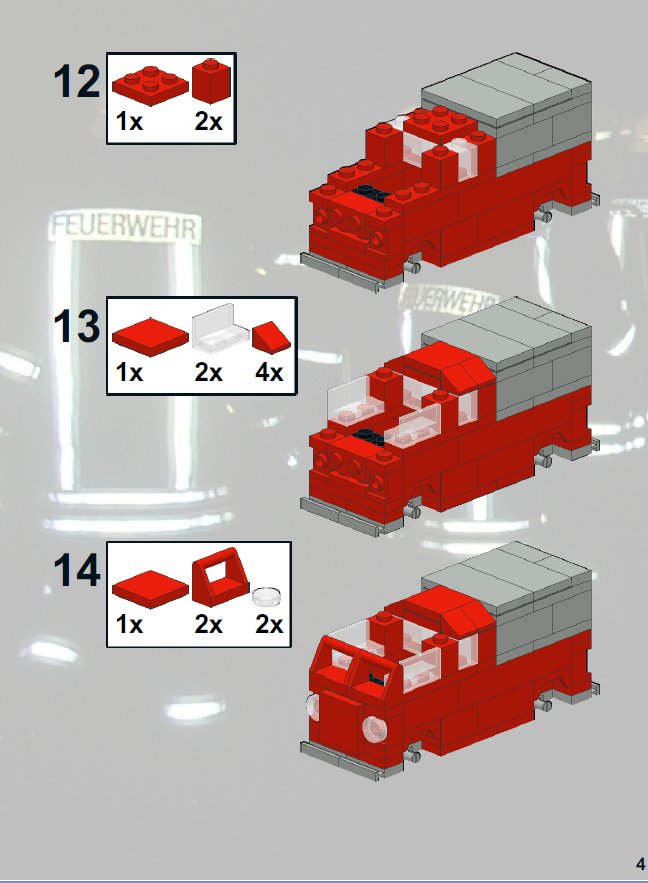 12
1x 2x

FEUERWEHR

FEUERWEHR

13
1x 2x 4x

14
1x 2x 2x

4