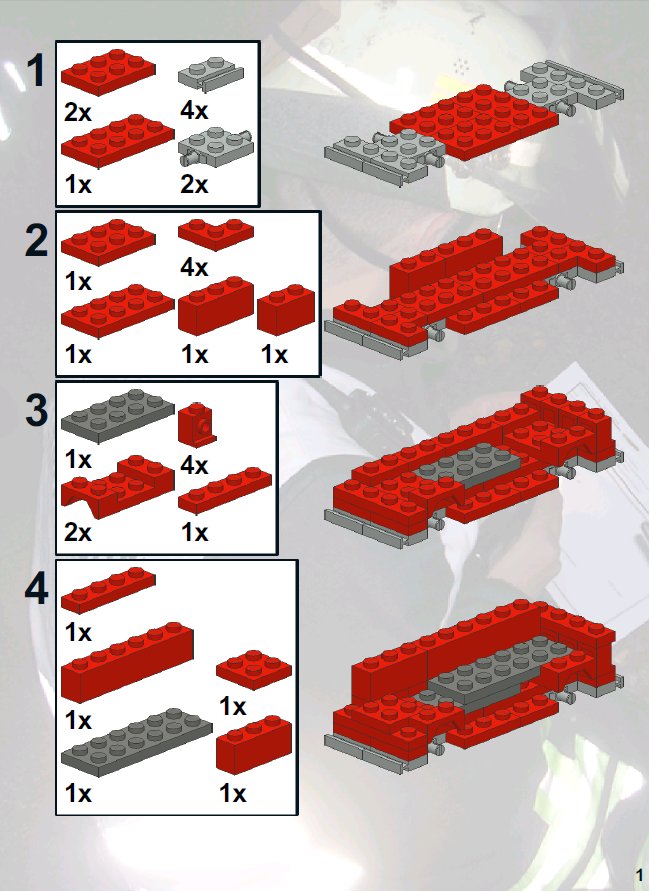 1

2x 4x

1x 2x

2

1x 4x

1x 1x 1x

3

1x 4x

2x 1x

4

1x

1x 1x

1x 1x

1