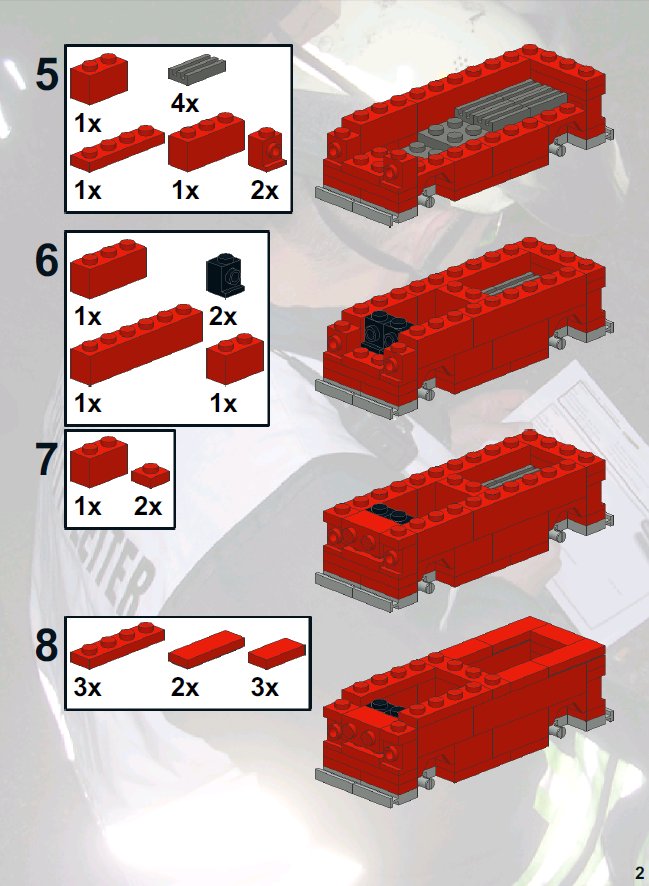 5
1x
4x
1x
1x
2x

6
1x
2x
1x
1x

7
1x
2x

8
3x
2x
3x

2