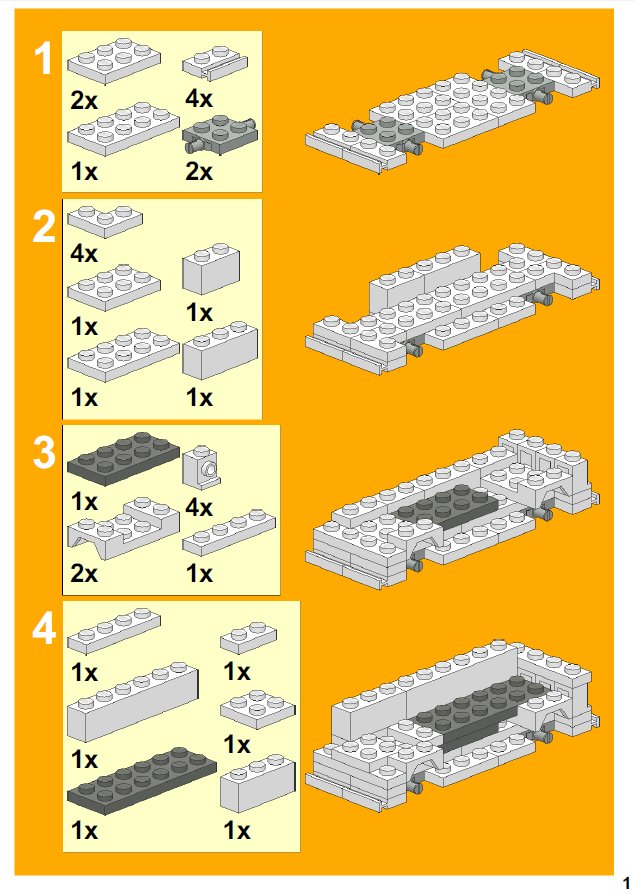 1
2x
4x
1x
2x

2
4x
1x
1x
1x
1x

3
1x
4x
2x
1x

4
1x
1x
1x
1x
1x
1x

1