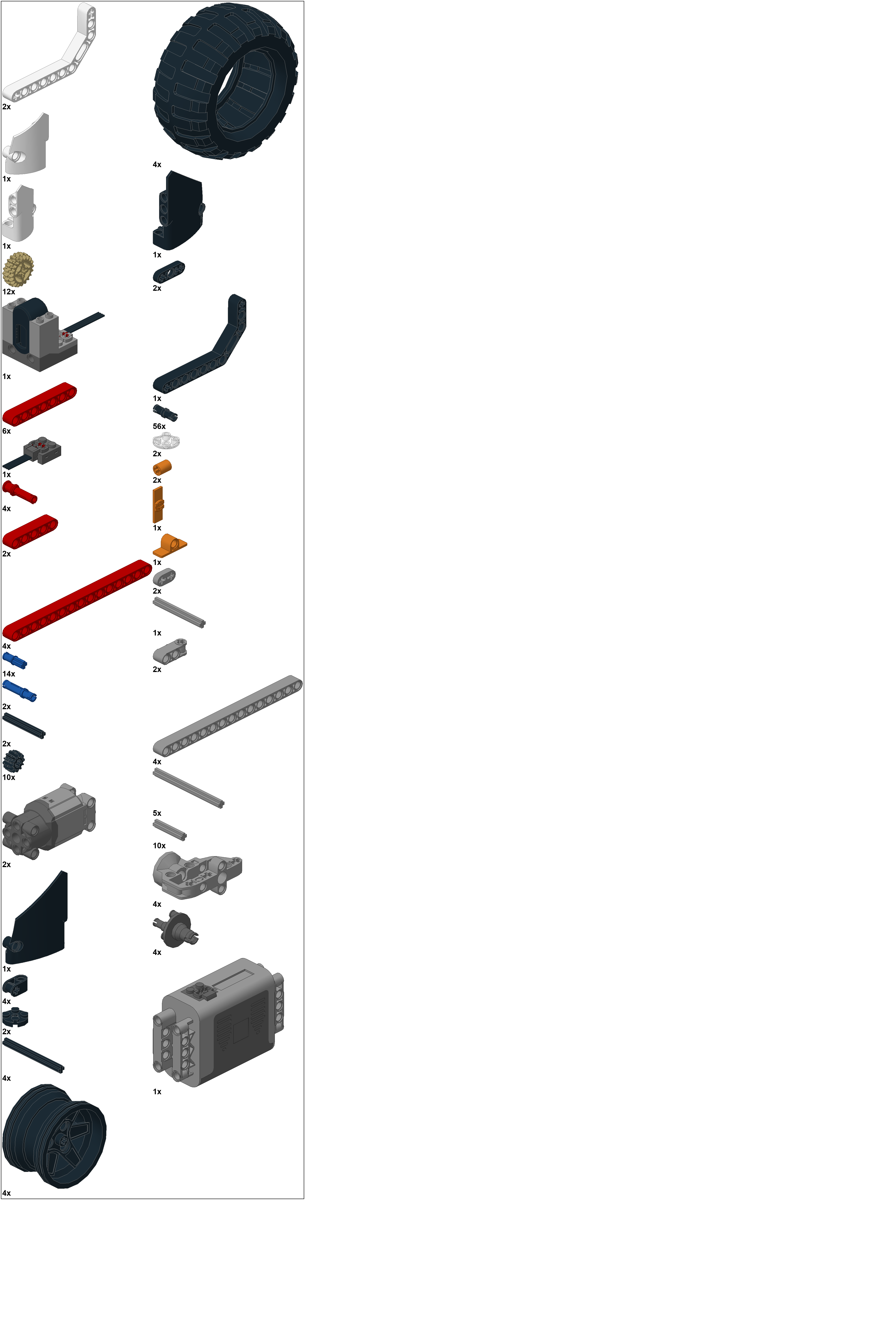 2x

1x

1x

12x

1x

6x

1x

4x

2x

4x

14x

2x

2x

10x

2x

1x

4x

2x

4x

4x

4x

1x

2x

1x

56x

2x

2x

1x

1x

2x

1x

2x

4x

5x

10x

4x

4x

1x