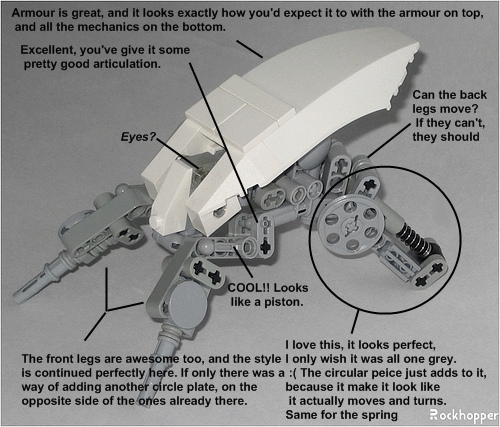 Armour is great, and it looks exactly how you'd expect it to with the armour on top, and all the mechanics on the bottom.

Excellent, you've give it some pretty good articulation.

Can the back legs move? If they can't, they should

Eyes?

COOL!! Looks like a piston.

The front legs are awesome too, and the style is continued perfectly here. If only there was a way of adding another circle plate, on the opposite side of the ones already there.

I love this, it looks perfect, I only wish it was all one grey. :( The circular peice just adds to it, because it make it look like it actually moves and turns. Same for the spring

Rockhopper