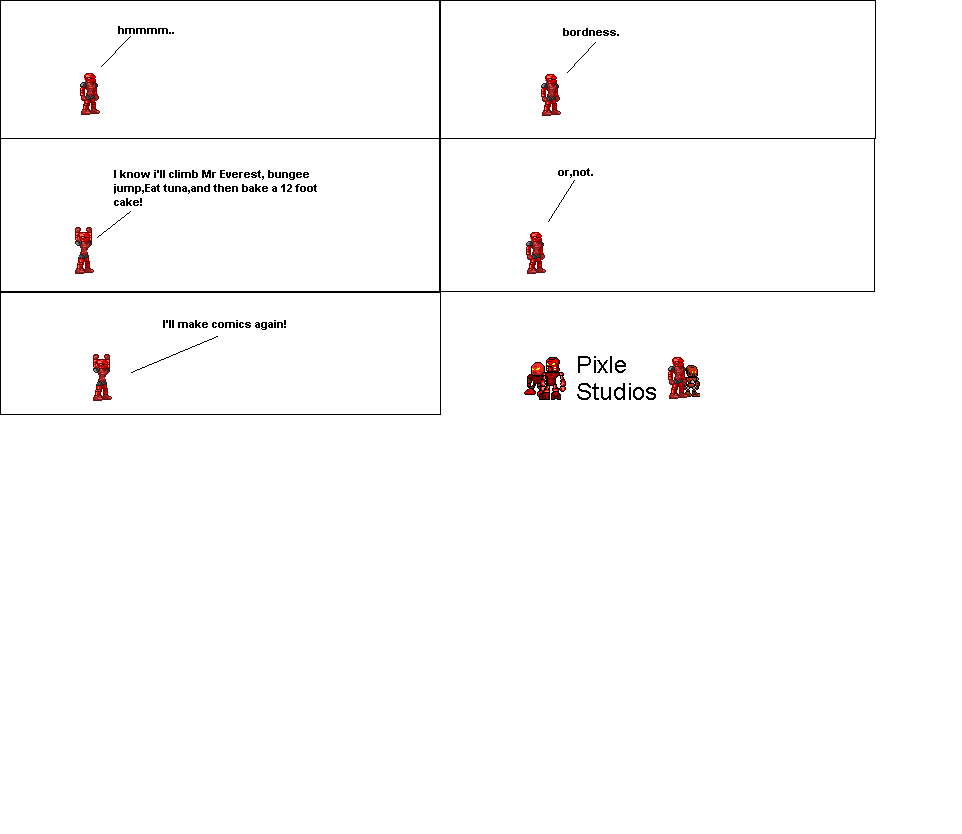 hmmmm..

bordness.

I know i'll climb Mr Everest, bungee jump,Eat tuna,and then bake a 12 foot cake!

or,not.

I'll make comics again!

Pixle Studios