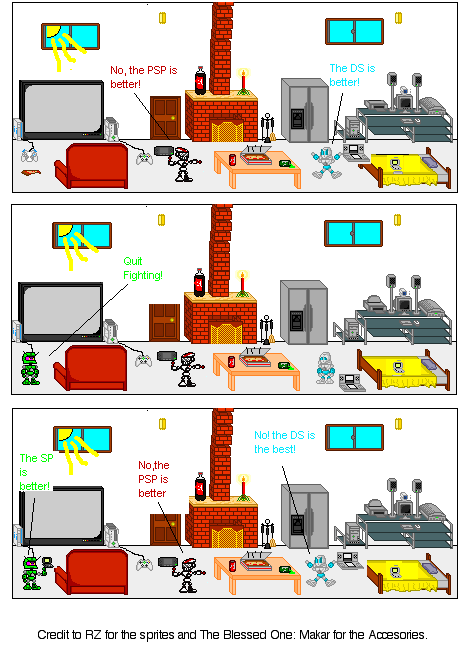 No, the PSP is better!

The DS is better!

Quit Fighting!

The SP is better!

No,the PSP is better

No! the DS is the best!

Credit to RZ for the sprites and The Blessed One: Makar for the Accesories.