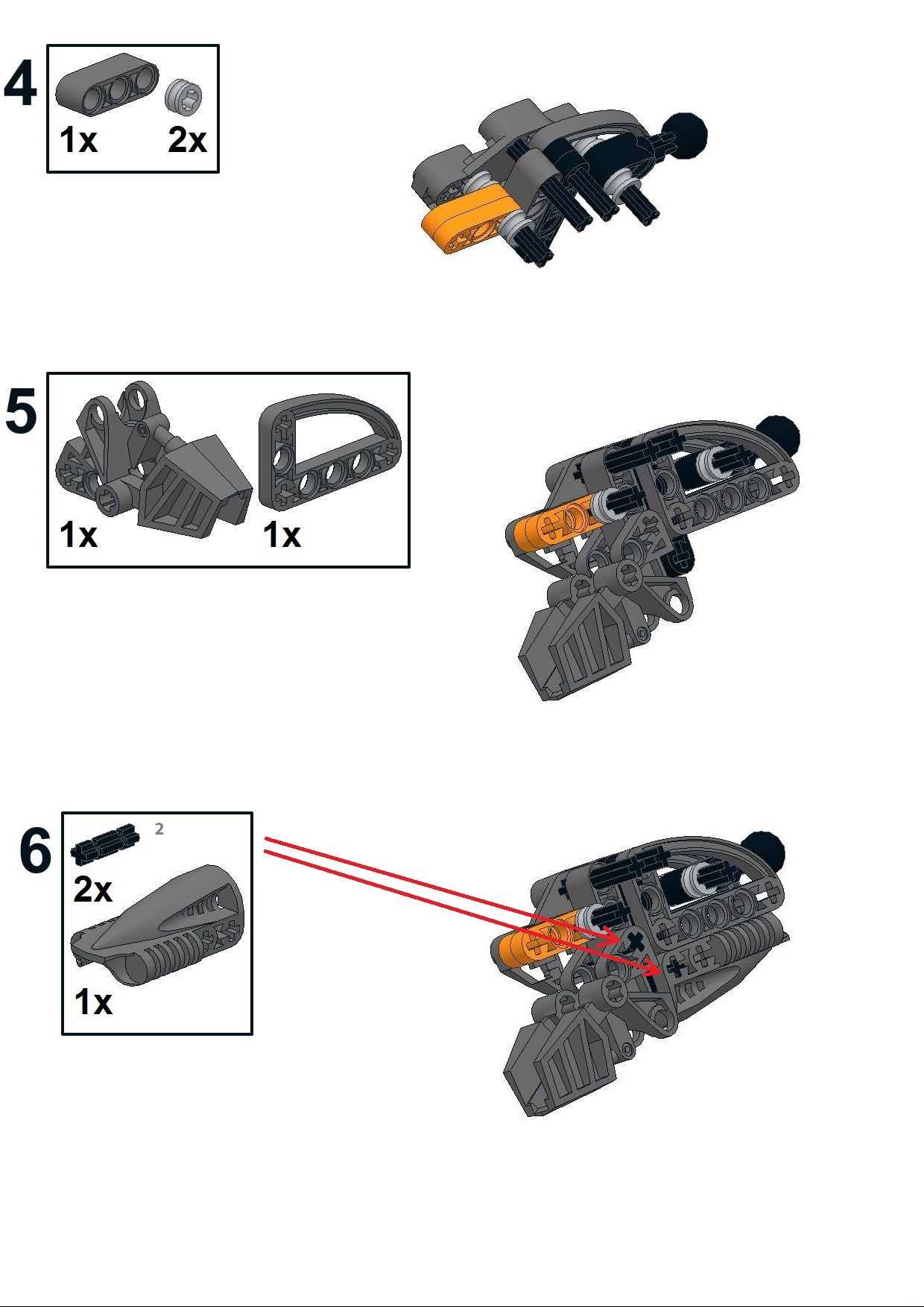 4

1x 2x

5

1x 1x

6

2

2x

1x