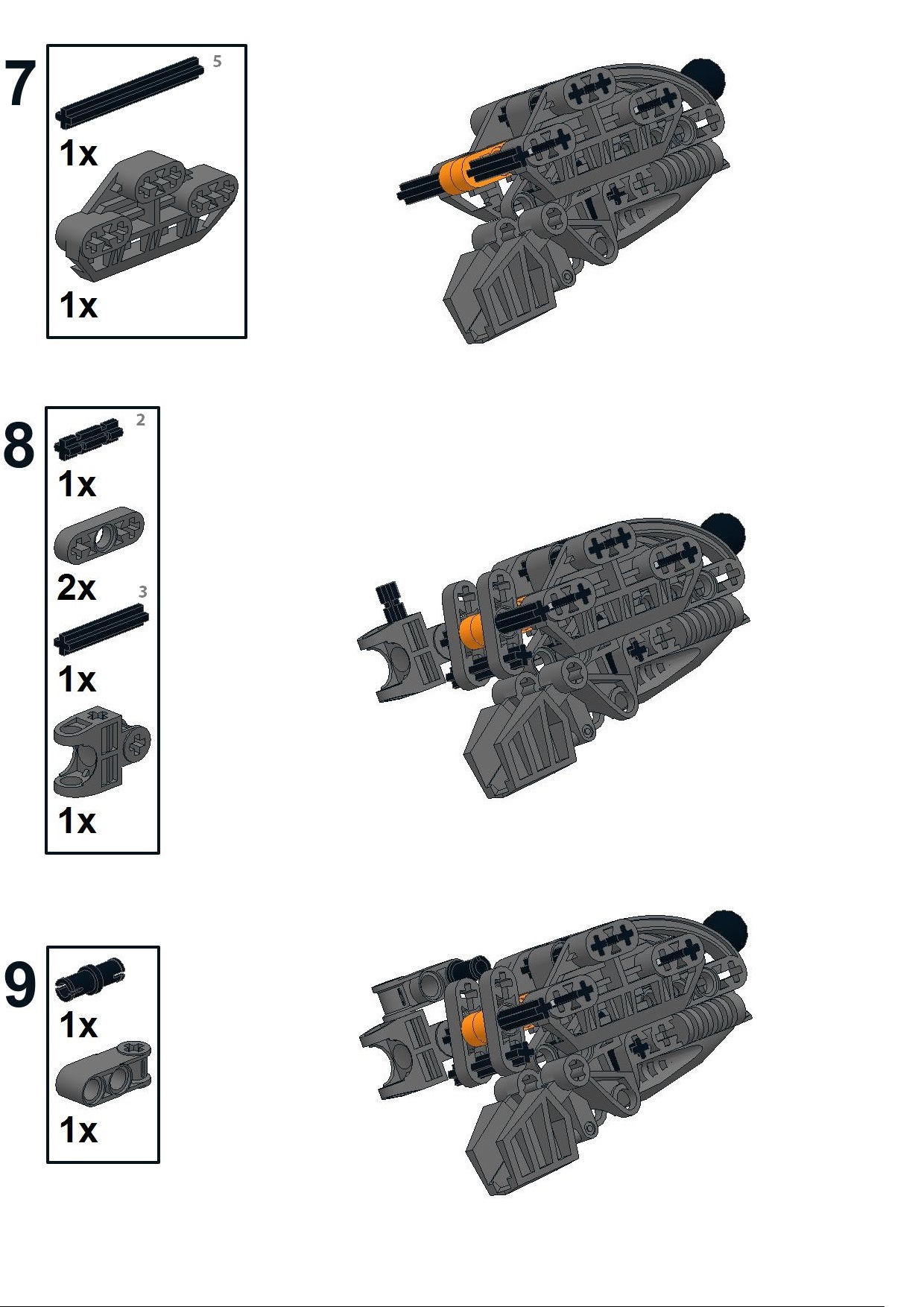 7

5

1x

1x

8

2

1x

2x

3

1x

1x

9

1x

1x