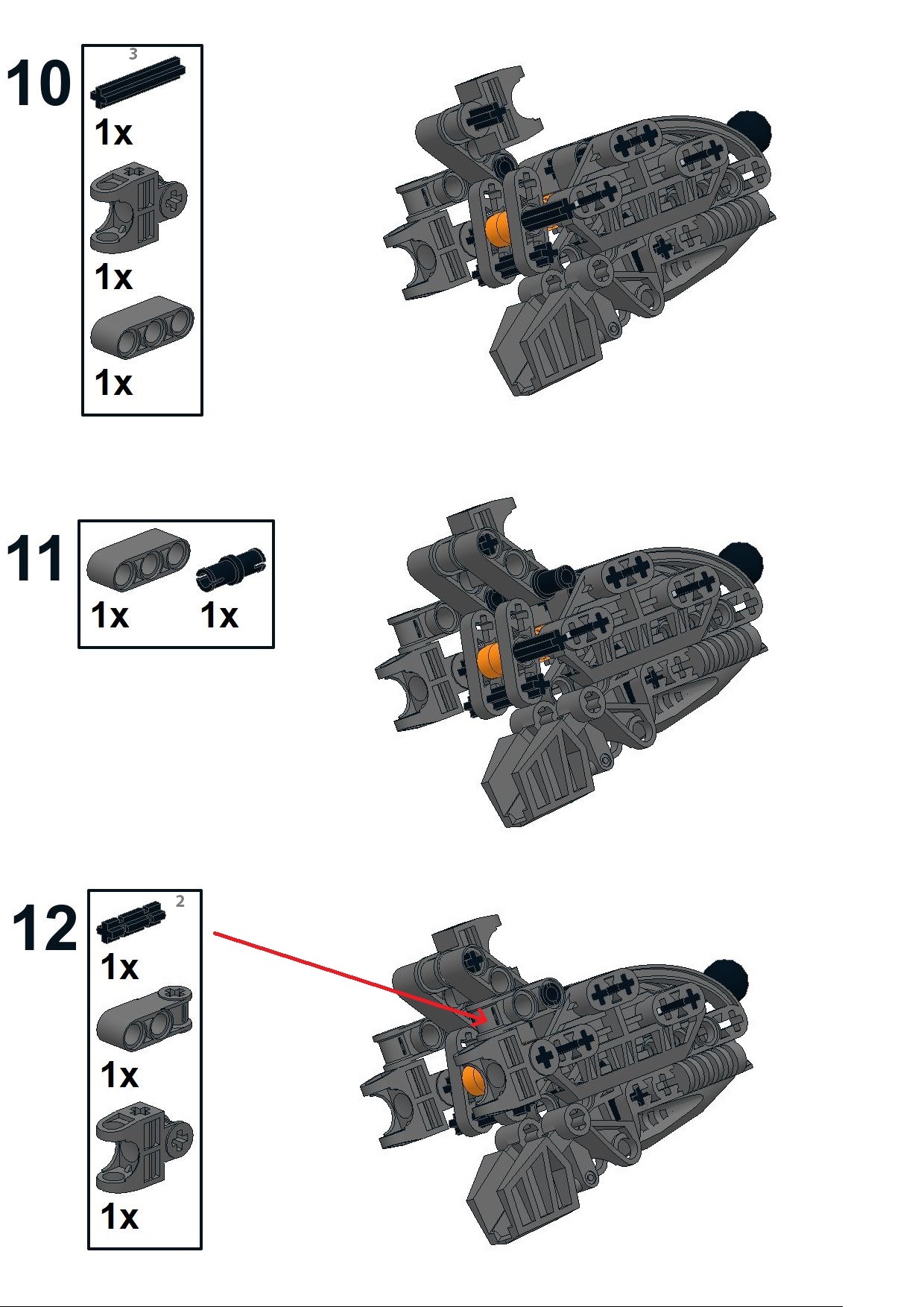 10
3
1x
1x
1x

11
1x
1x

12
2
1x
1x
1x