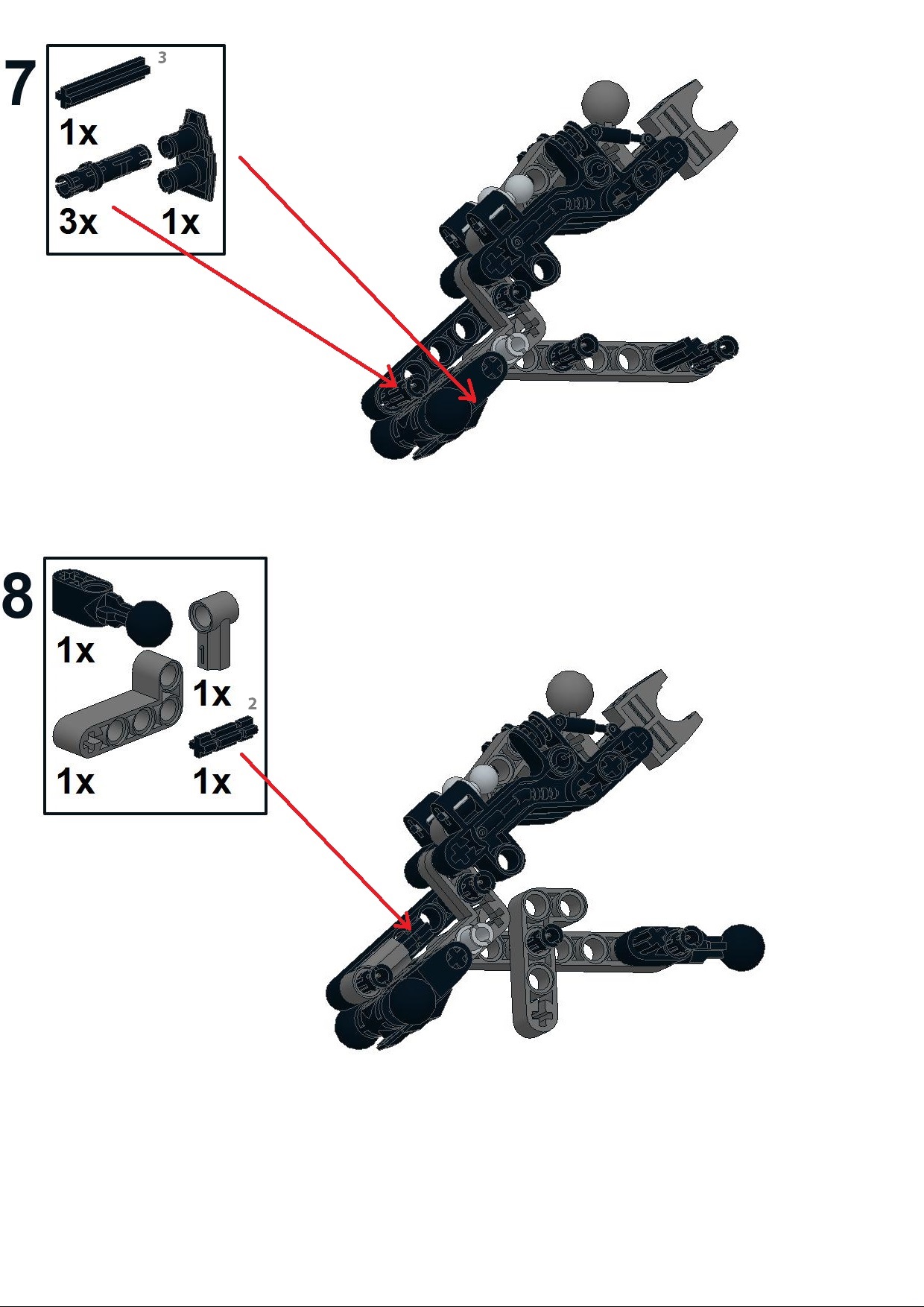 7

3

1x

3x

1x

8

1x

1x

2

1x

1x