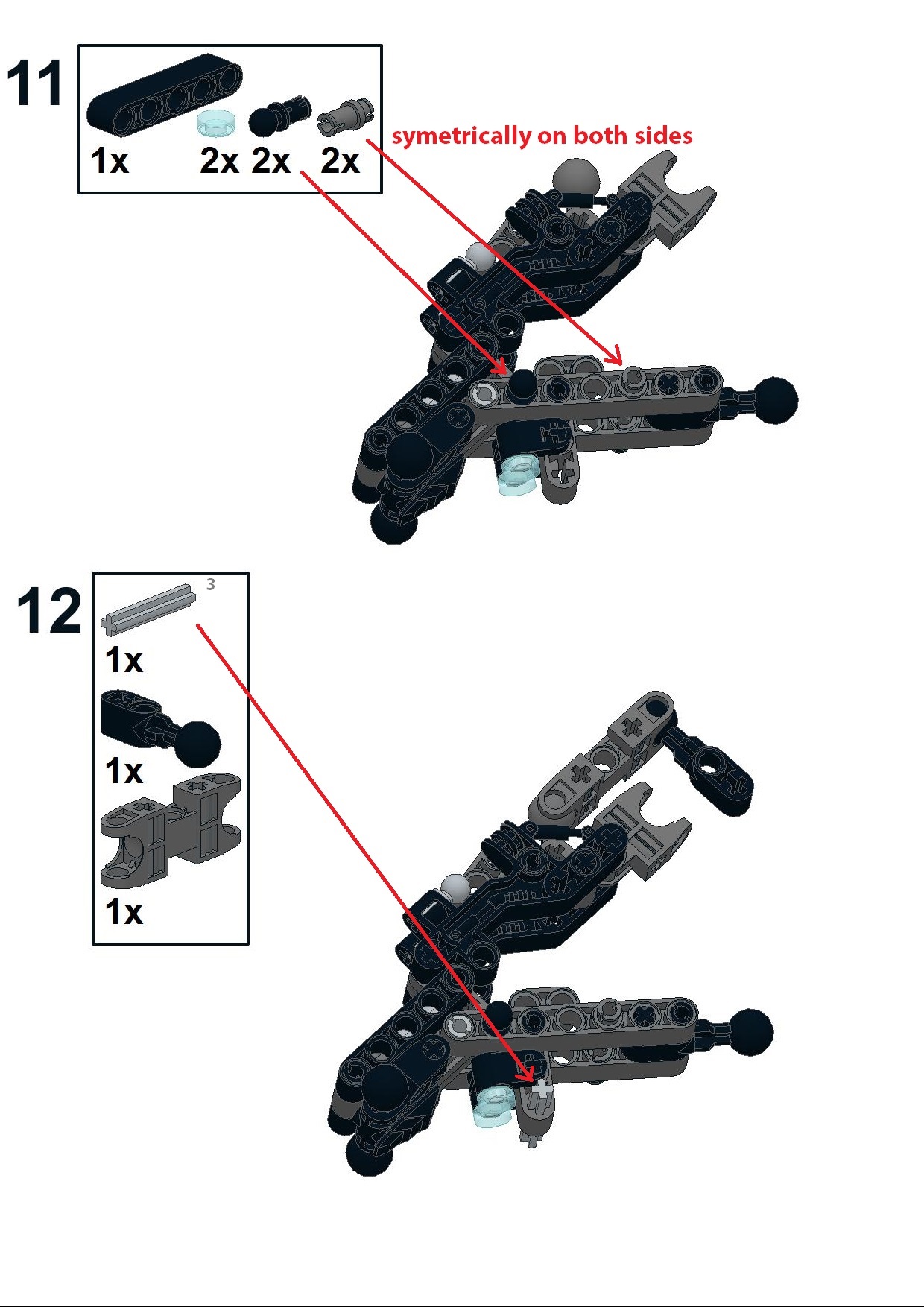 11

1x 2x 2x 2x

symetrically on both sides

12

3

1x

1x

1x