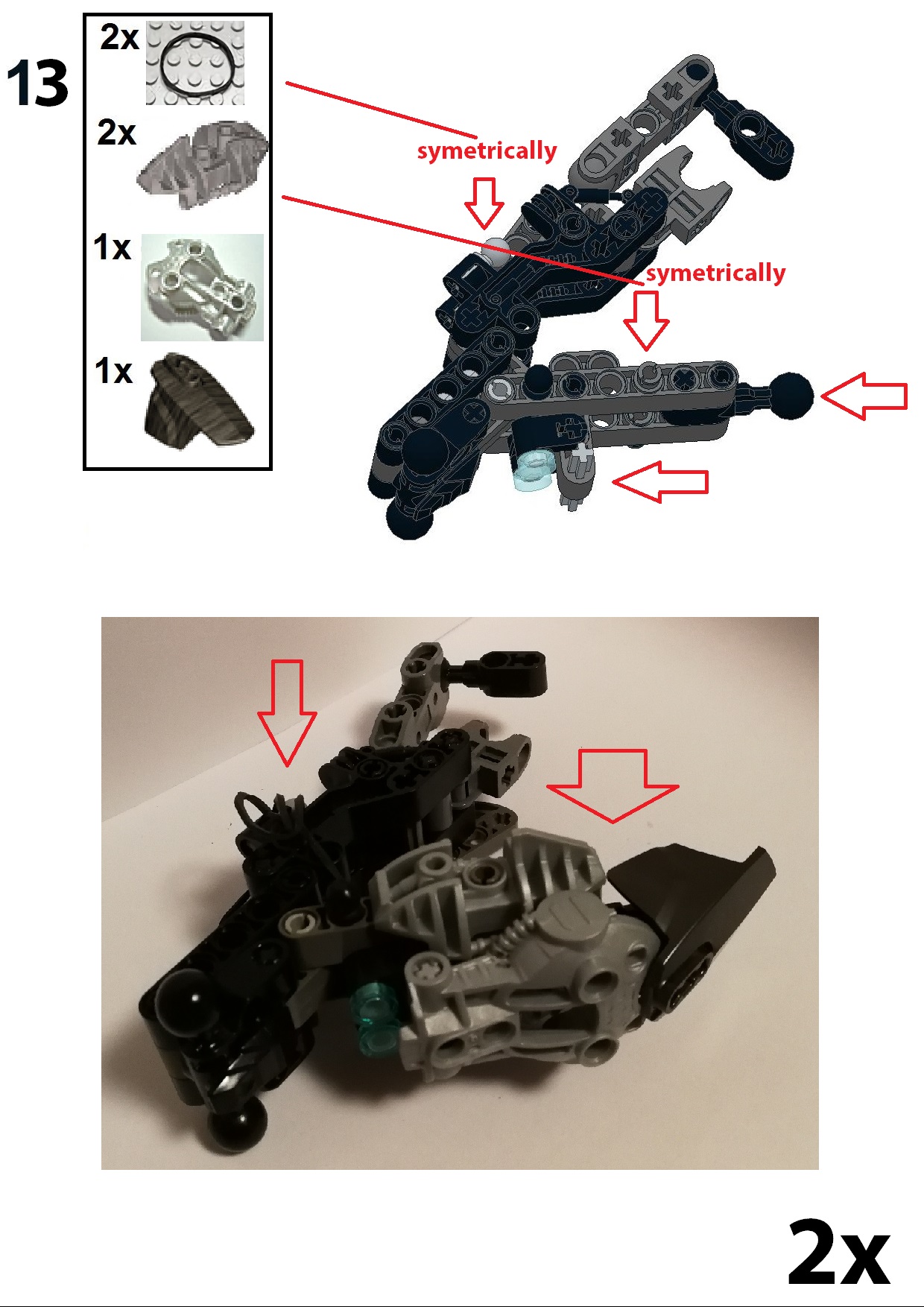 13

2x

2x

1x

1x

symetrically

symetrically

2x