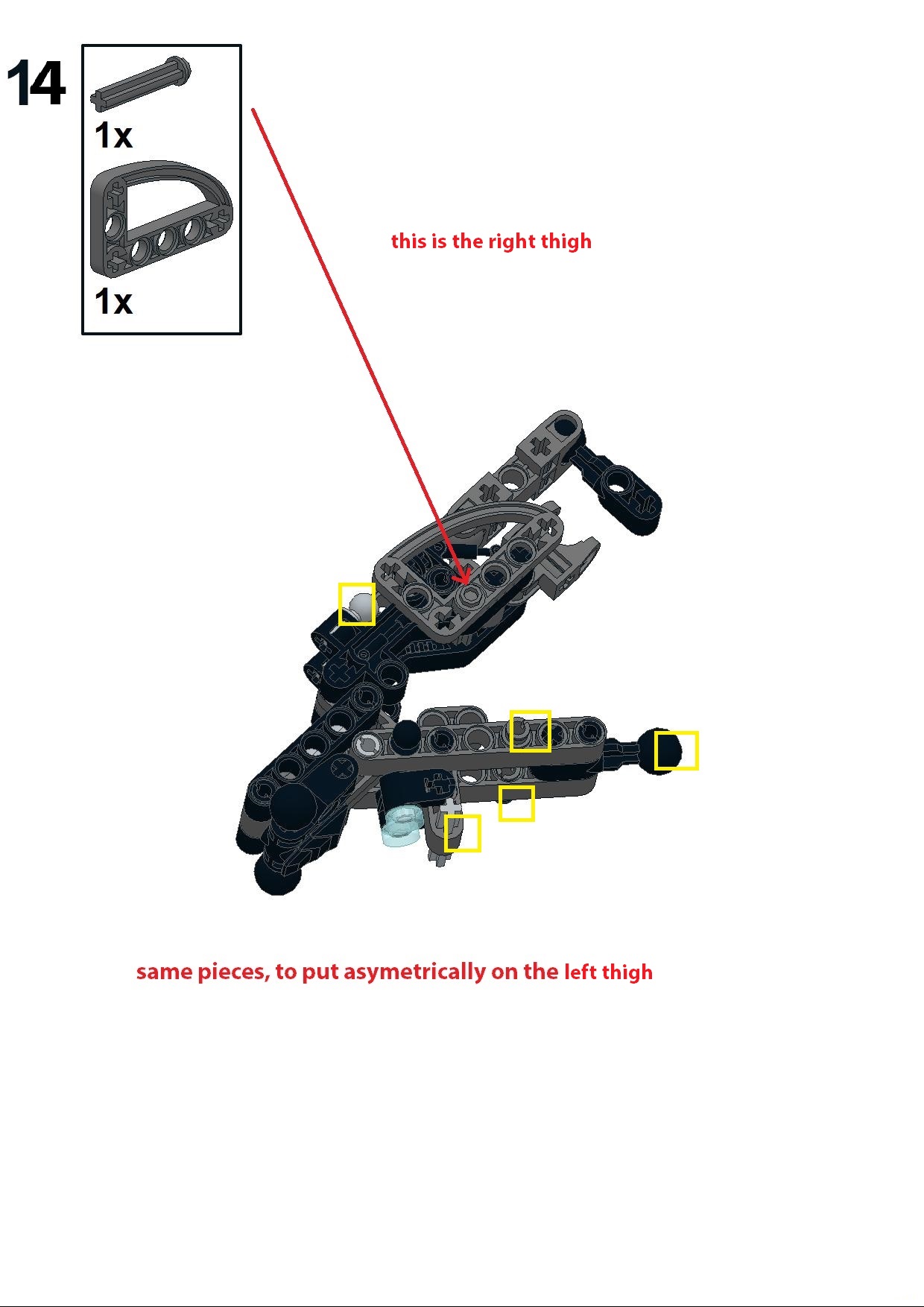 14

1x

1x

this is the right thigh

same pieces, to put asymetrically on the left thigh