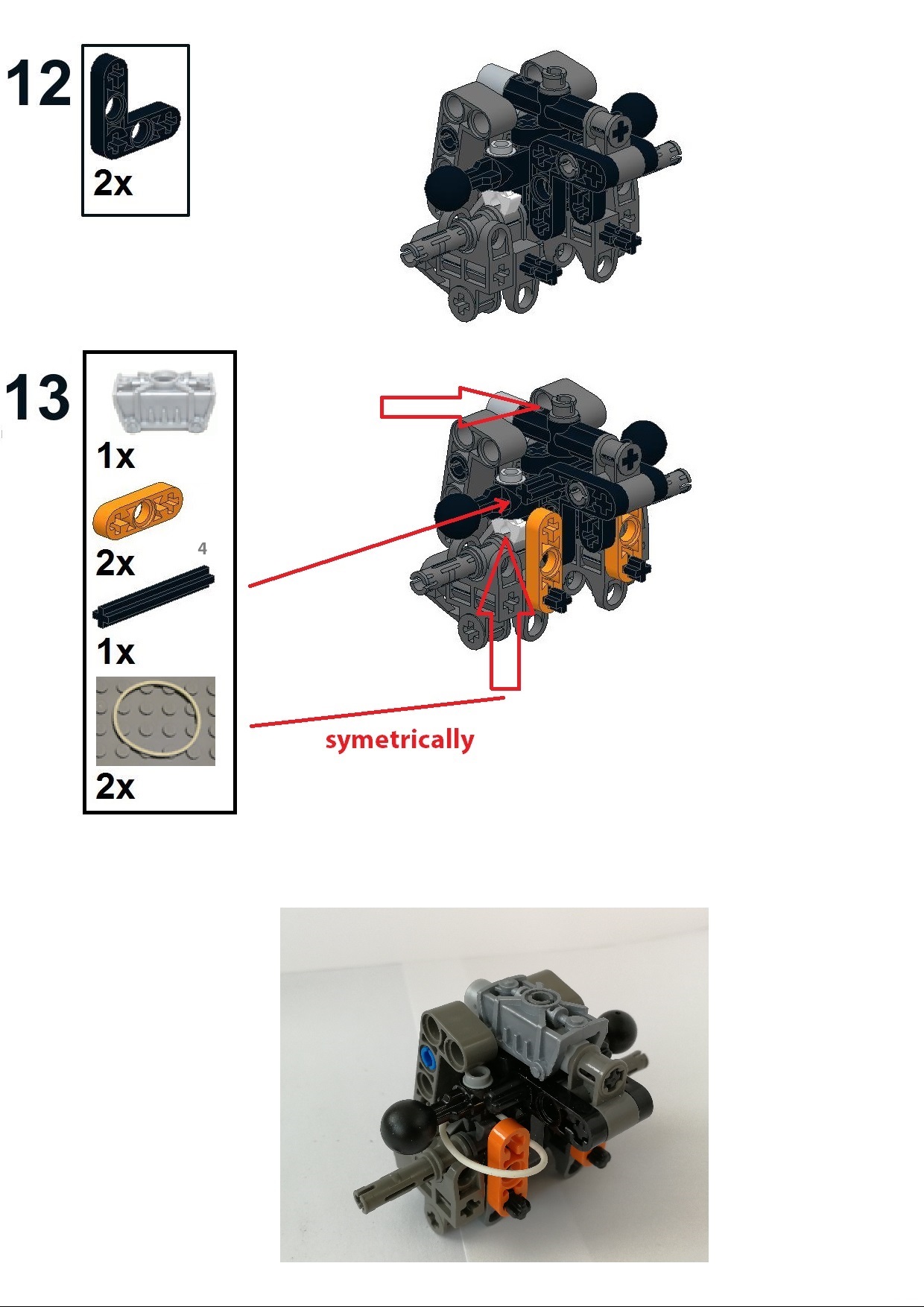 12

2x

13

1x

2x

4

1x

2x

symetrically