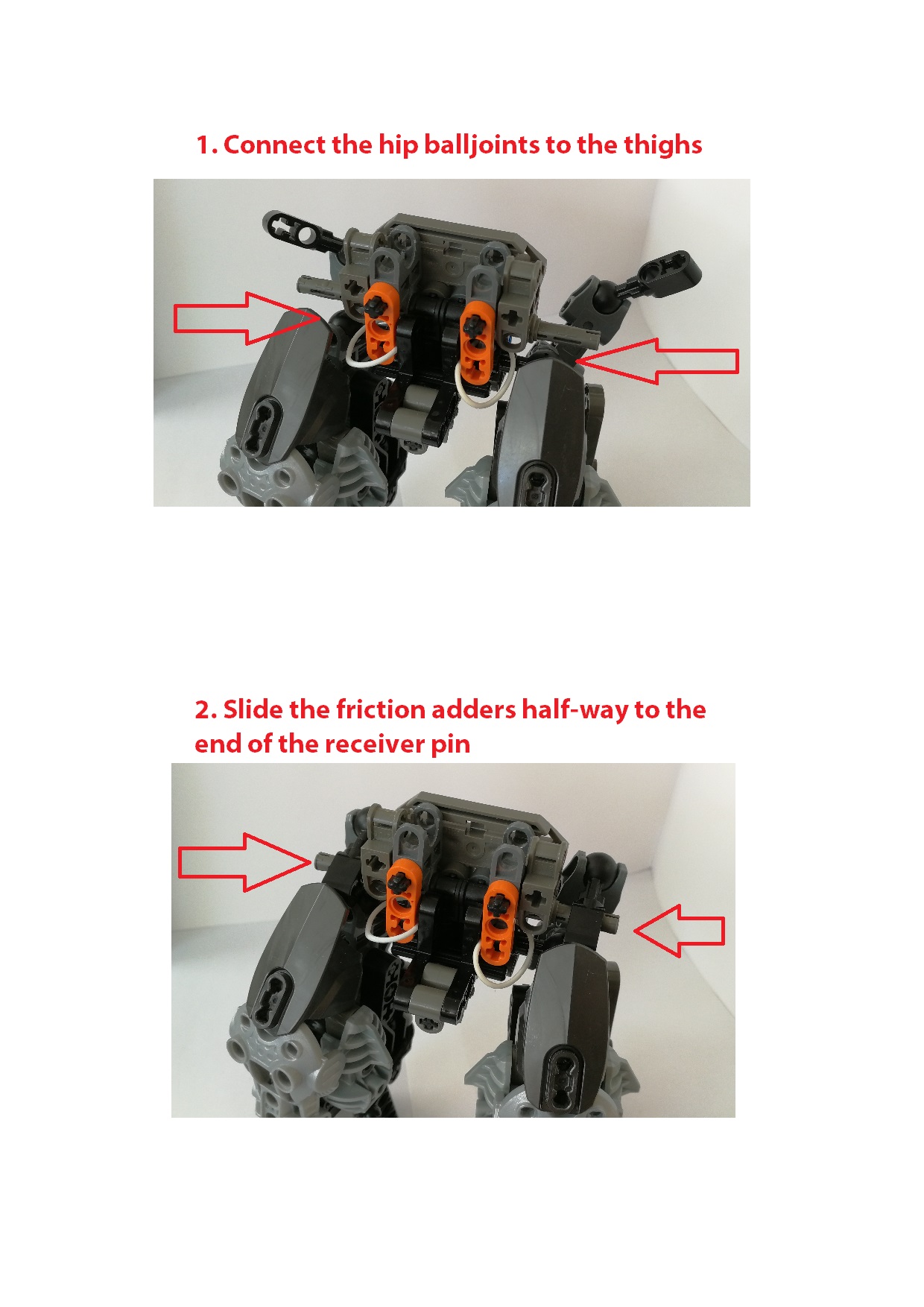 1. Connect the hip balljoints to the thighs

2. Slide the friction adders half-way to the end of the receiver pin