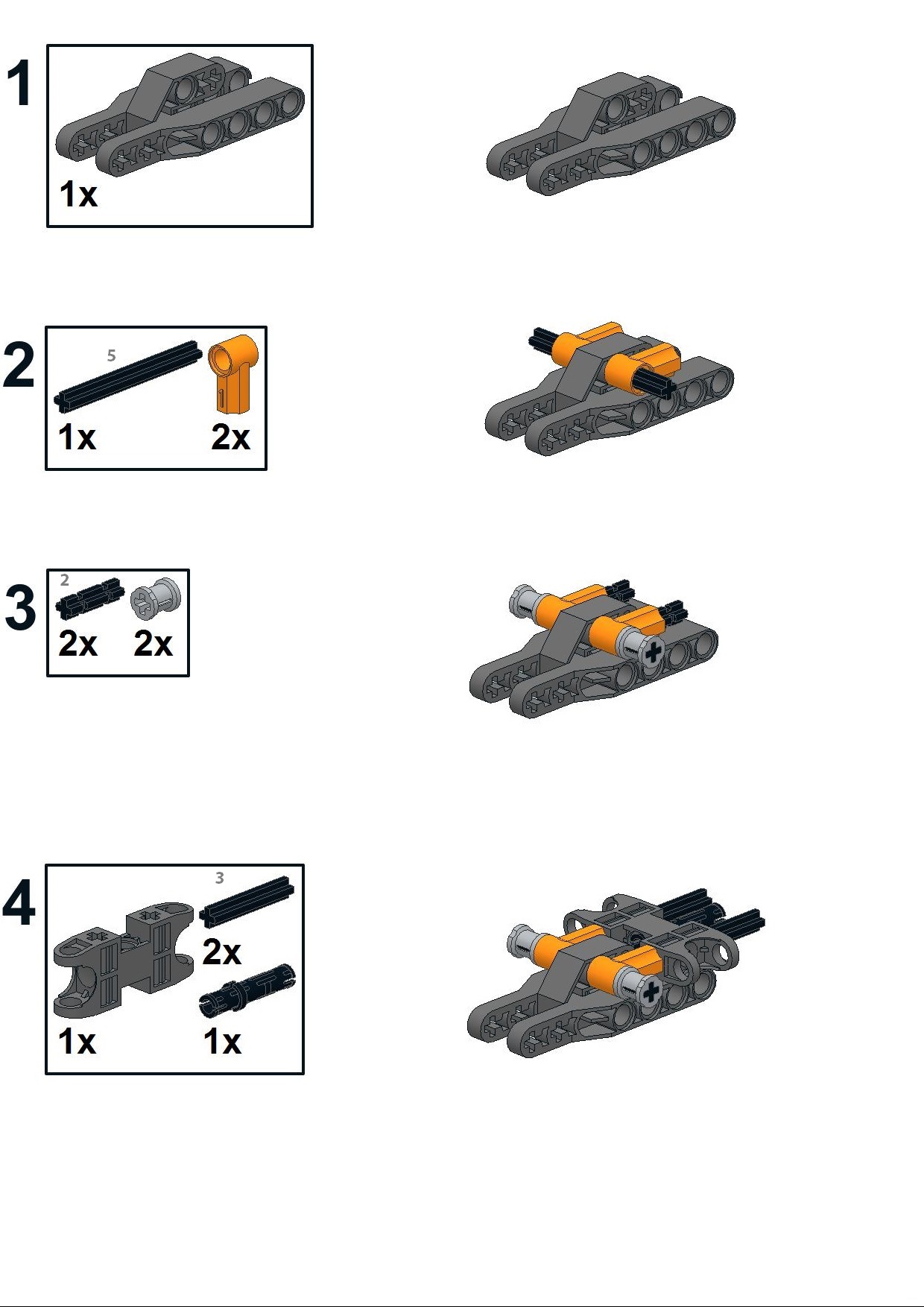 1
1x

2
5
1x
2x

3
2
2x
2x

4
3
2x
1x
1x