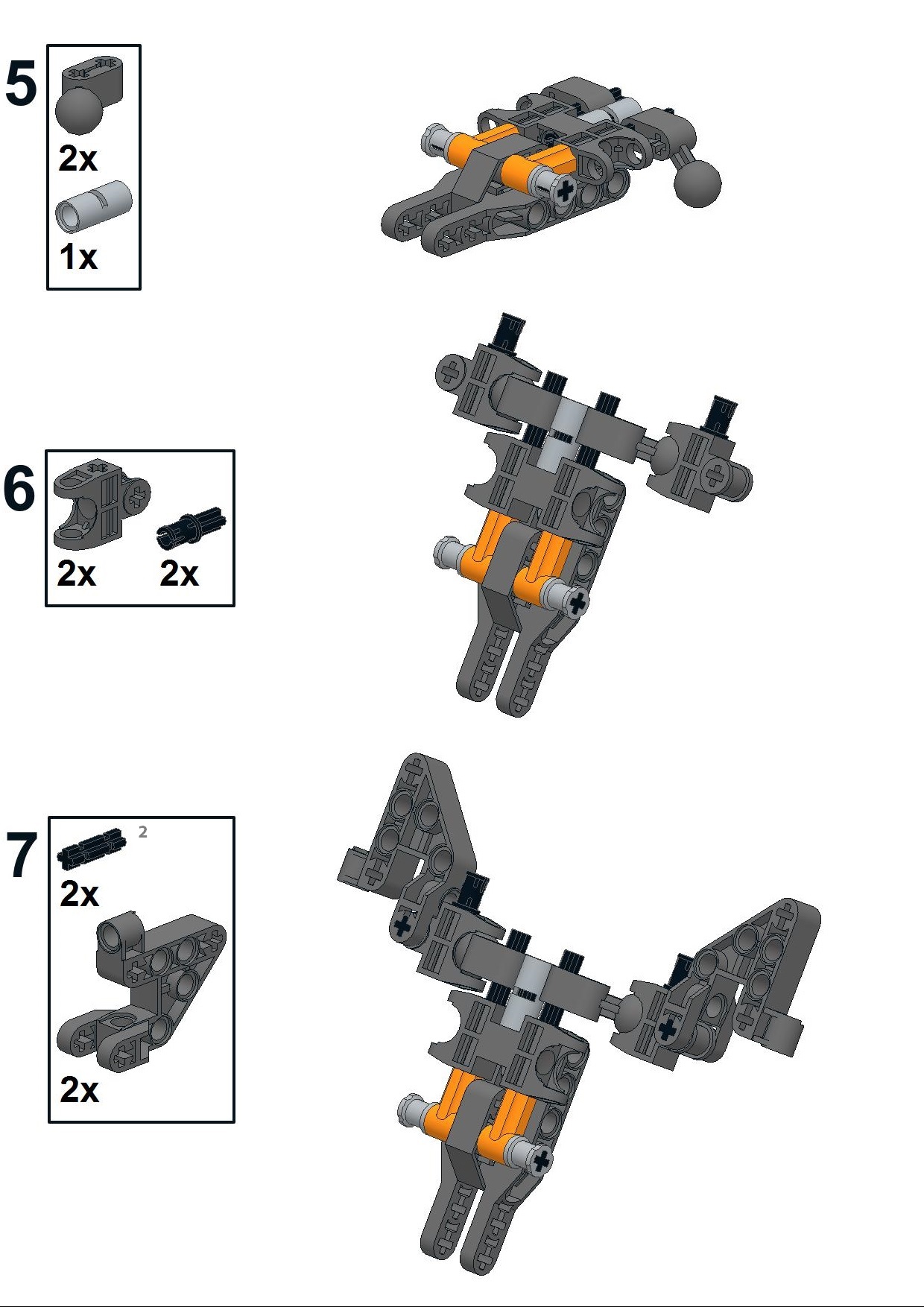 5

2x

1x

6

2x

2x

7

2

2x

2x