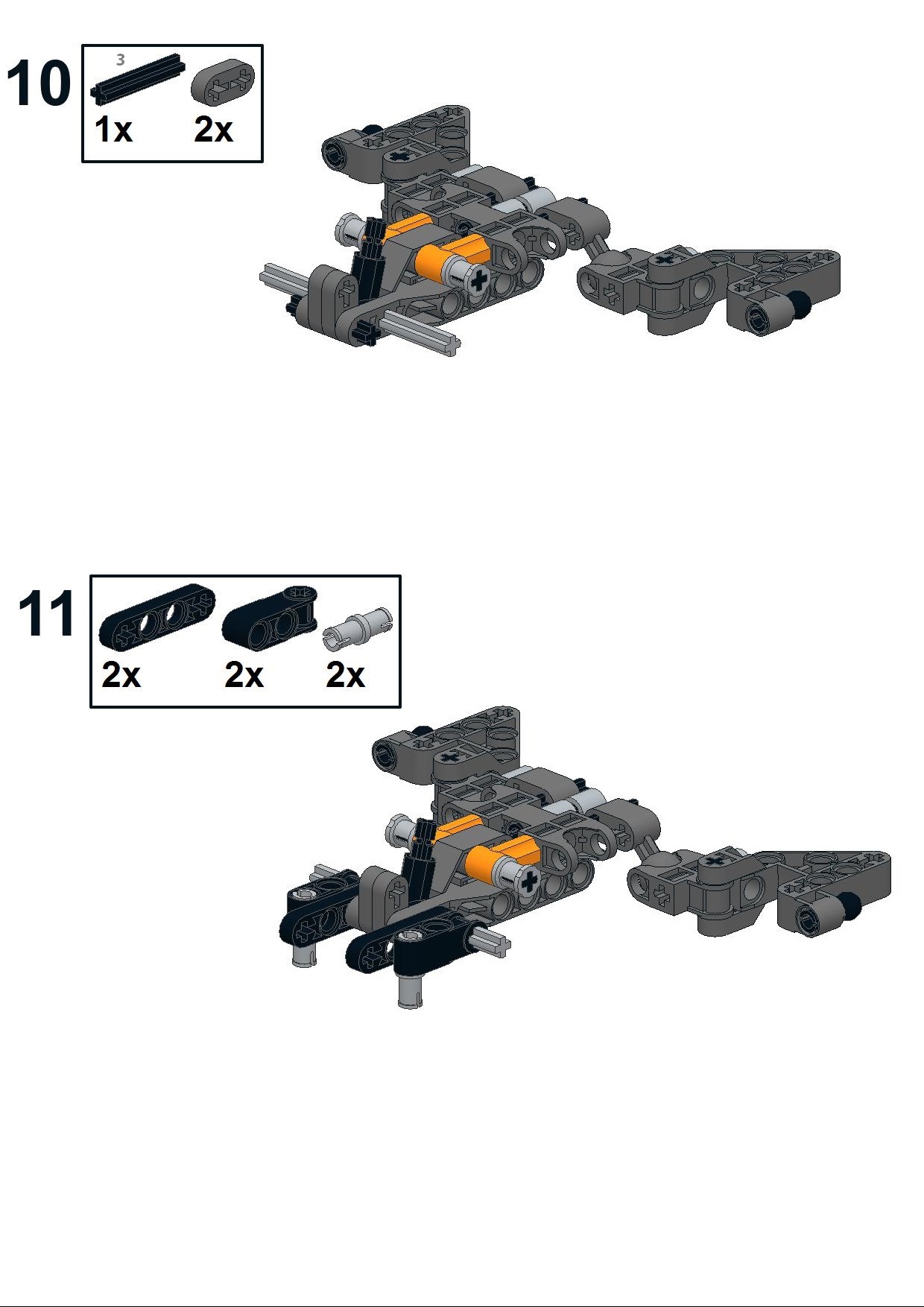 10
3
1x
2x

11
2x
2x
2x