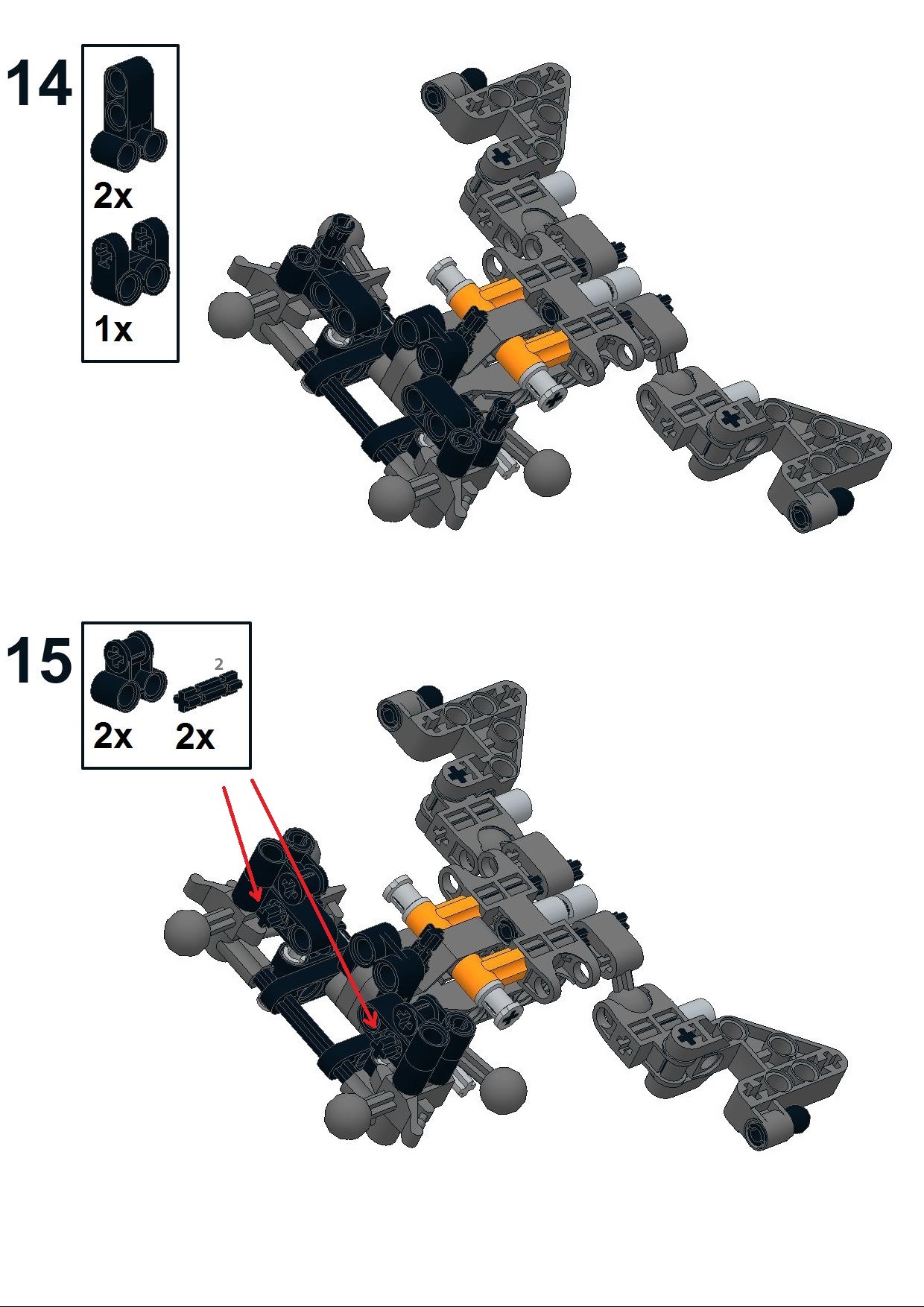 14

2x

1x

15

2

2x

2x