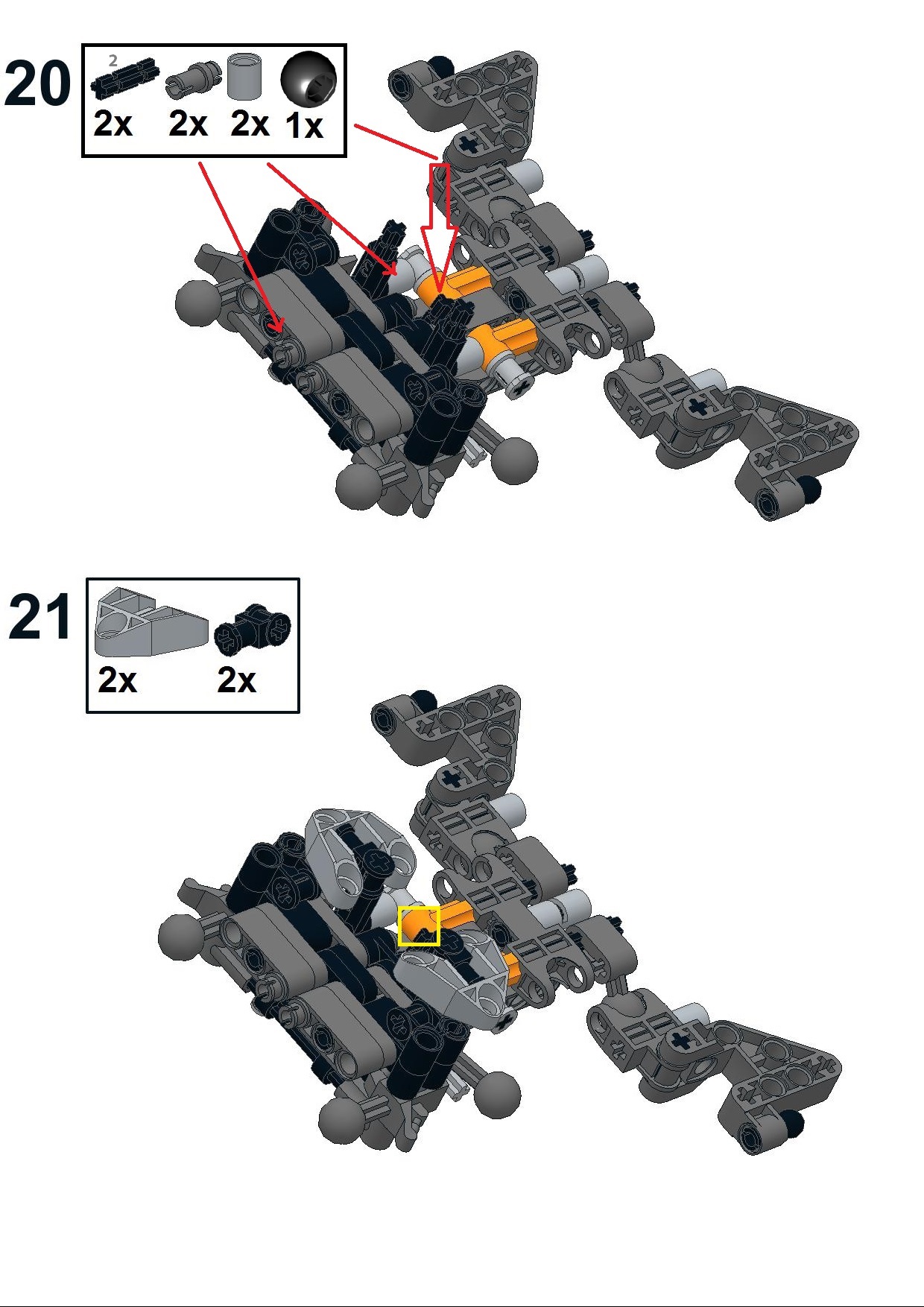 20

2

2x 2x 2x 1x

21

2x 2x