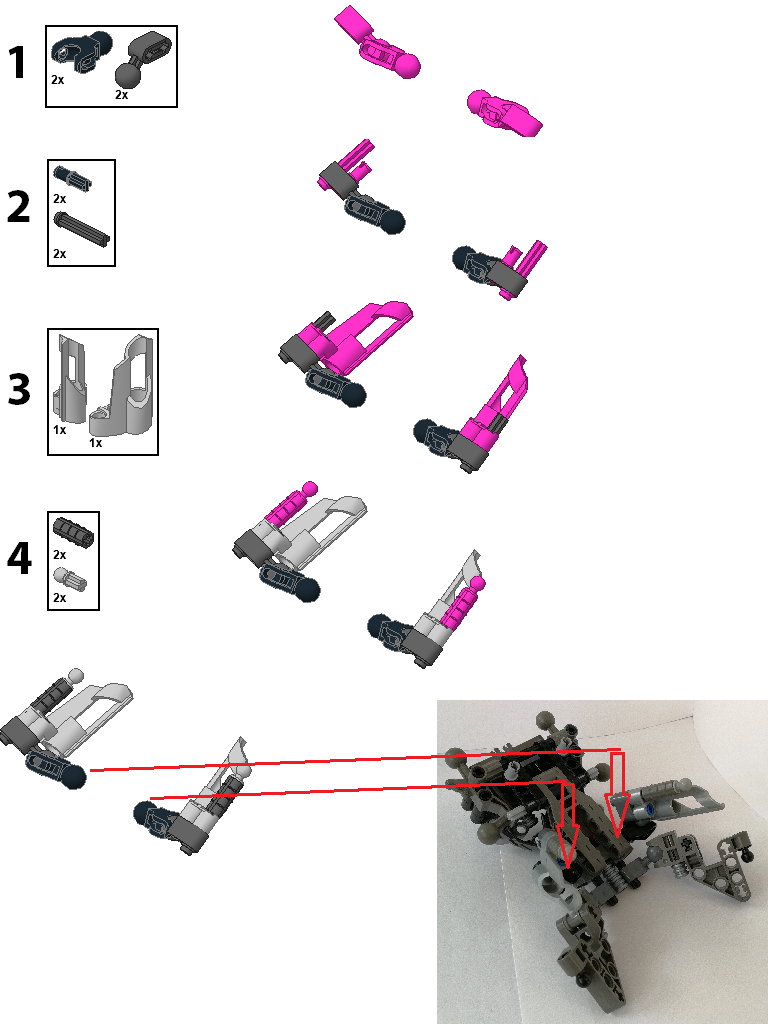 1
2x
2x

2
2x
2x

3
1x
1x

4
2x
2x