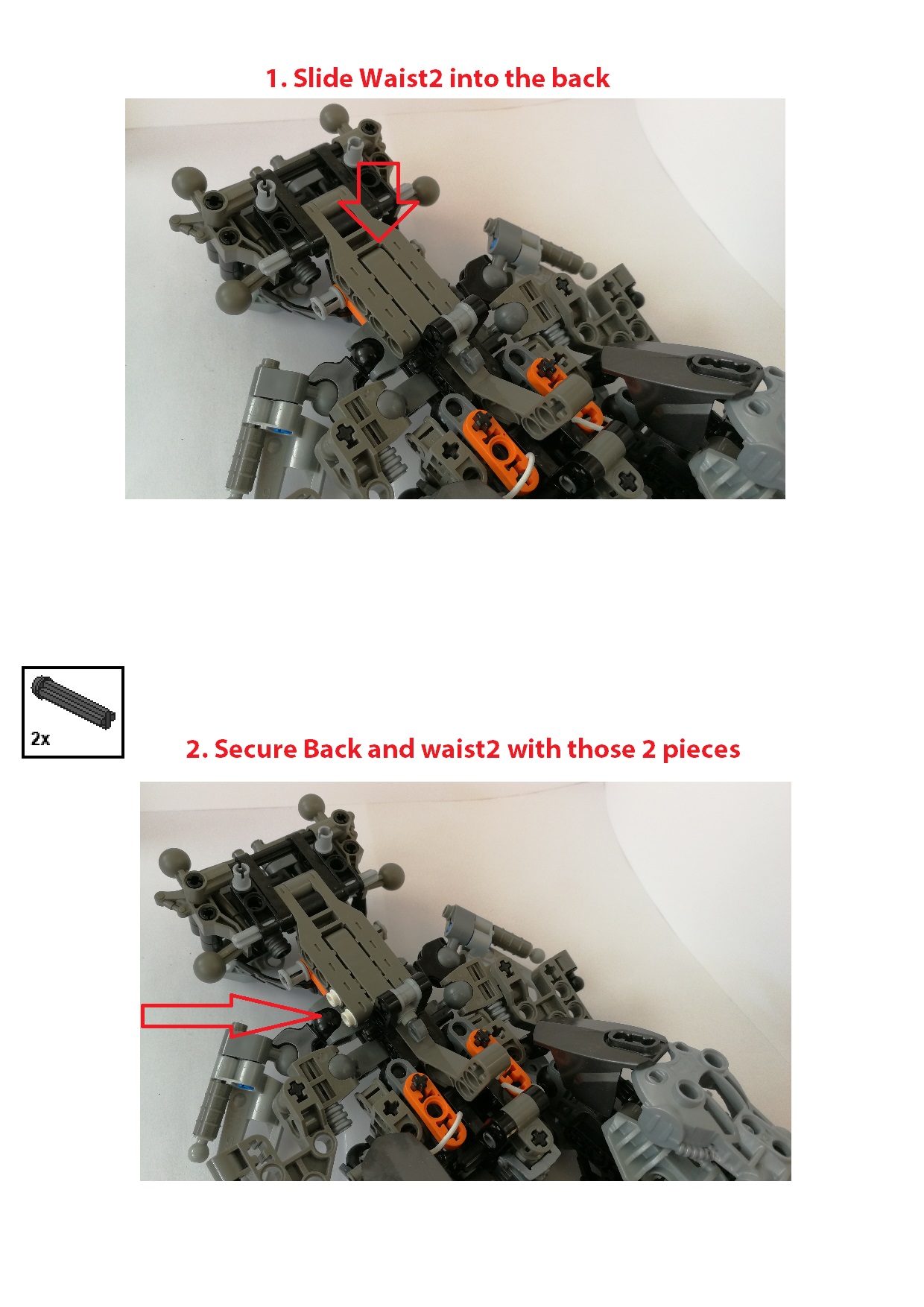 1. Slide Waist2 into the back

2x

2. Secure Back and waist2 with those 2 pieces