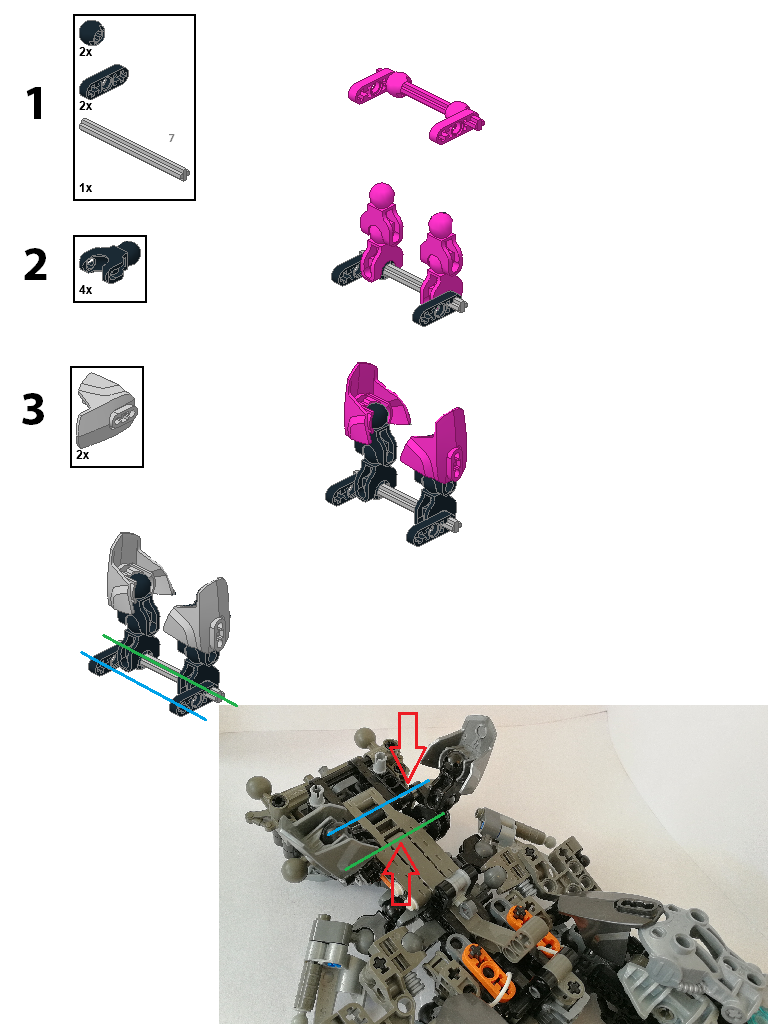 1
2x
2x
7
1x

2
4x

3
2x