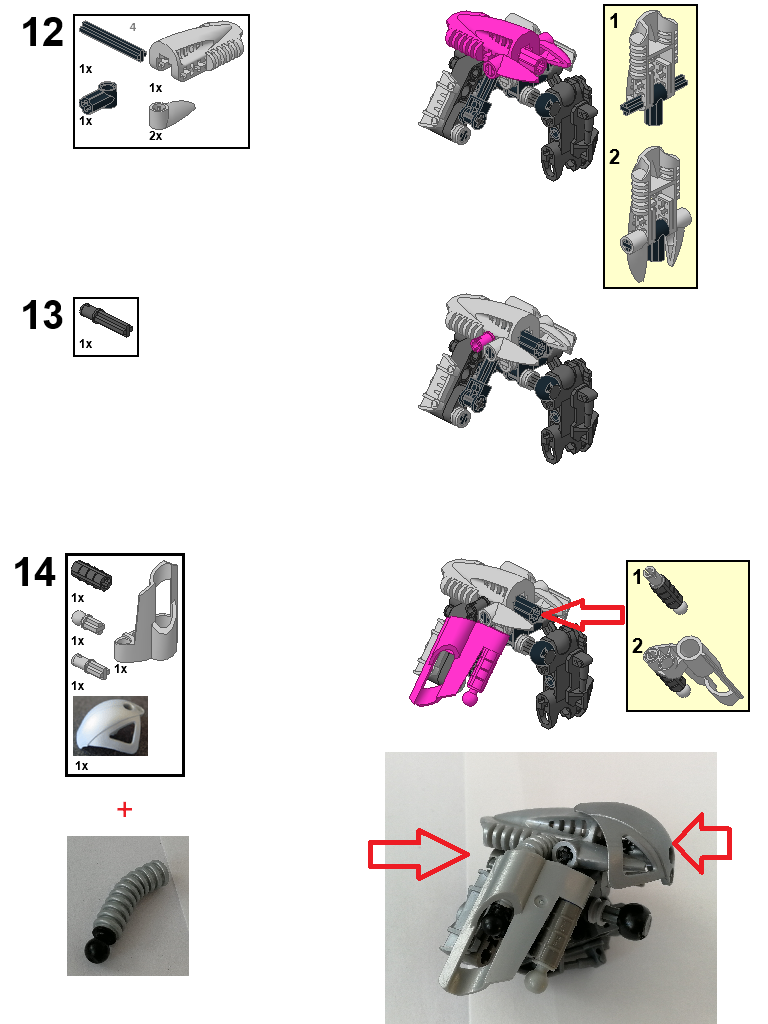 12

4

1x

1x

1x

2x

1

2

13

1x

14

1x

1x

1x

1x

1x

1

2

+